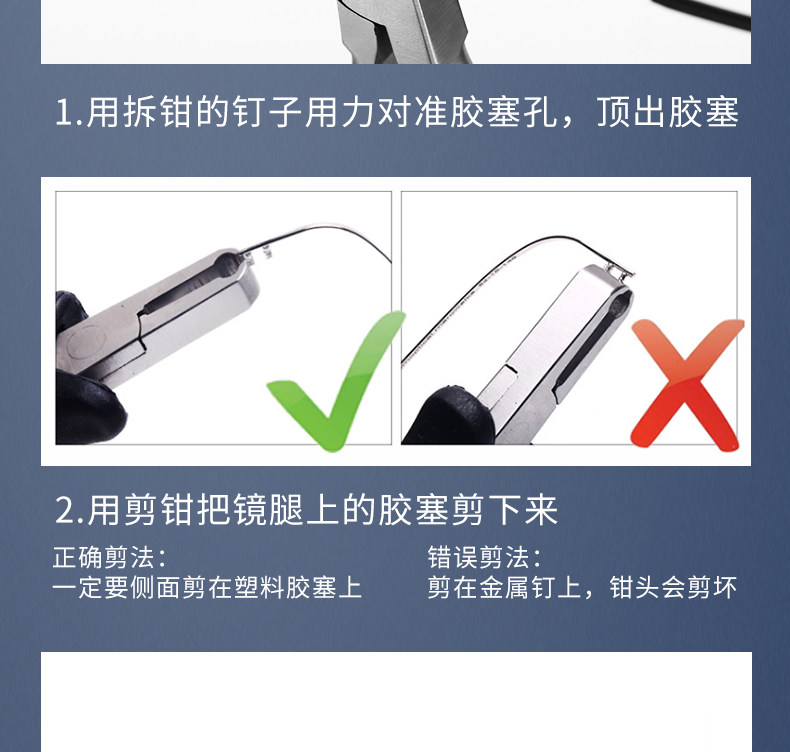 1.用拆钳的钉子用力对准胶塞孔，顶出胶塞

2.用剪钳把镜腿上的胶塞剪下来

正确剪法：
一定要侧面剪在塑料胶塞上

错误剪法：
剪在金属钉上，钳头会剪坏