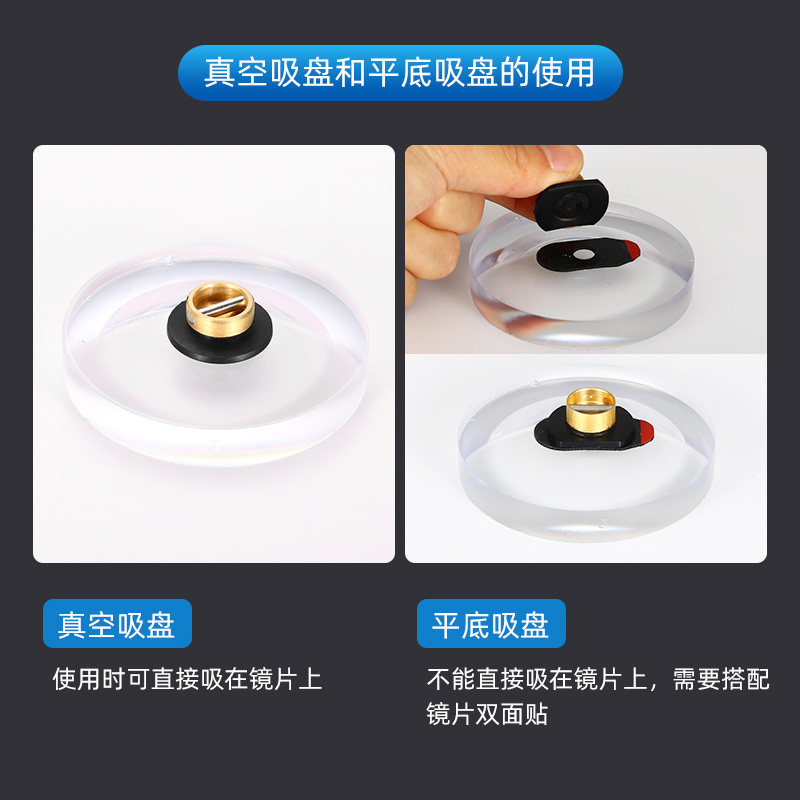 真空吸盘和平底吸盘的使用

真空吸盘

使用时可直接吸在镜片上

平底吸盘

不能直接吸在镜片上，需要搭配镜片双面贴