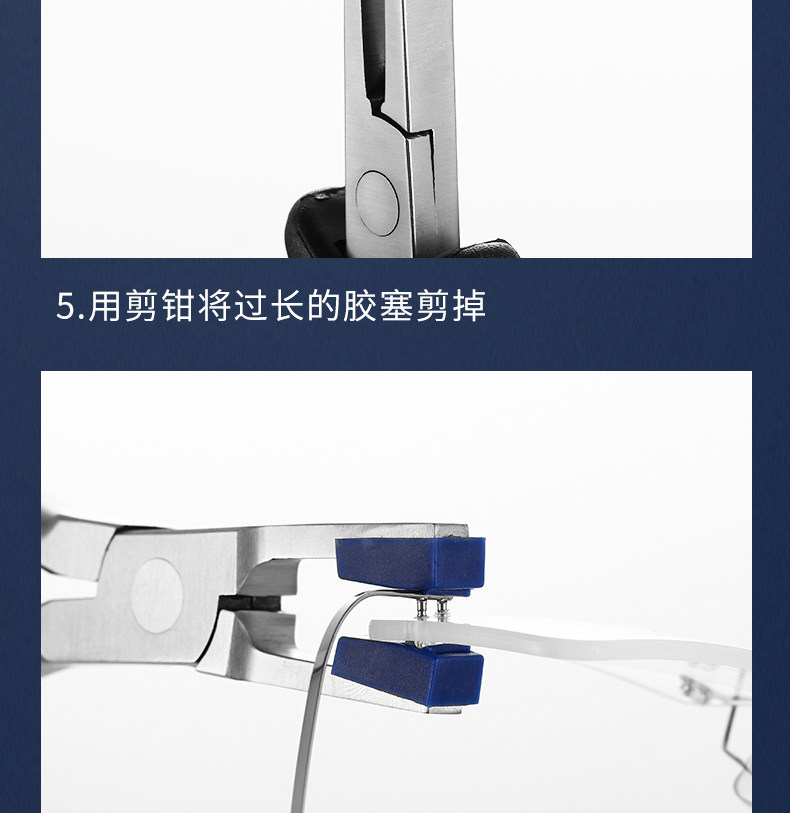 5.用剪钳将过长的胶塞剪掉