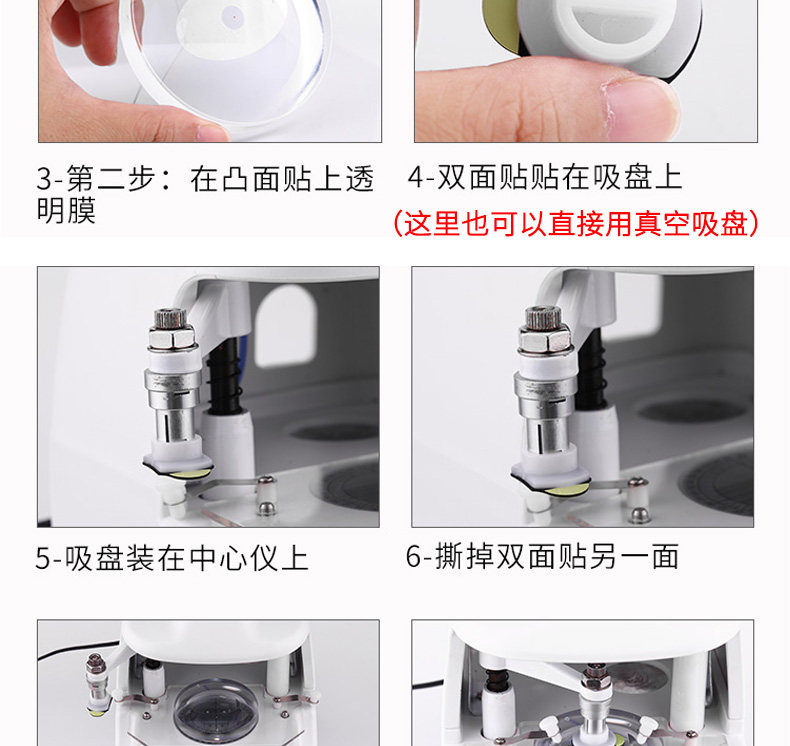 3-第二步：在凸面贴上透明膜

4-双面贴贴在吸盘上

(这里也可以直接用真空吸盘)

5-吸盘装在中心仪上

6-撕掉双面贴另一面