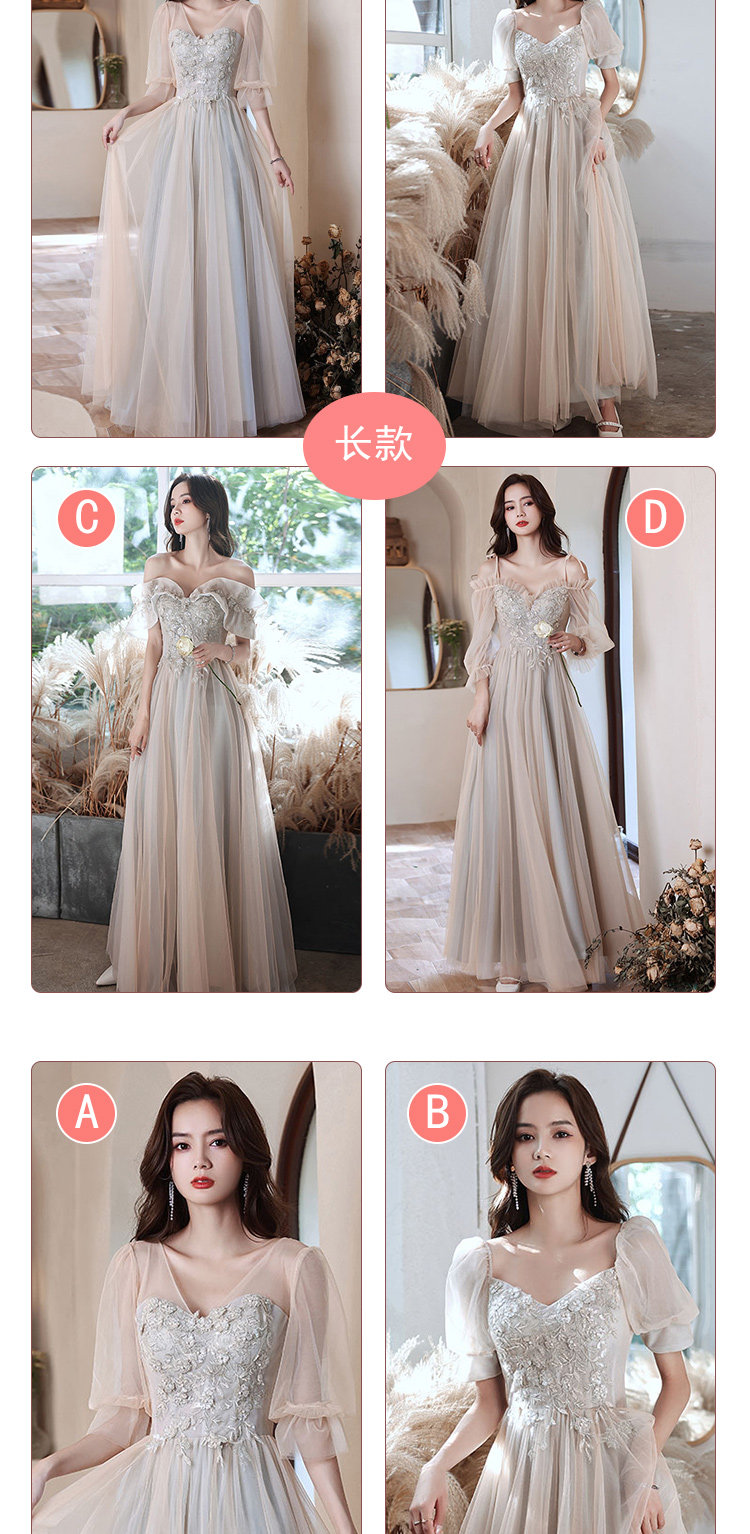 长款

C

D

A

B