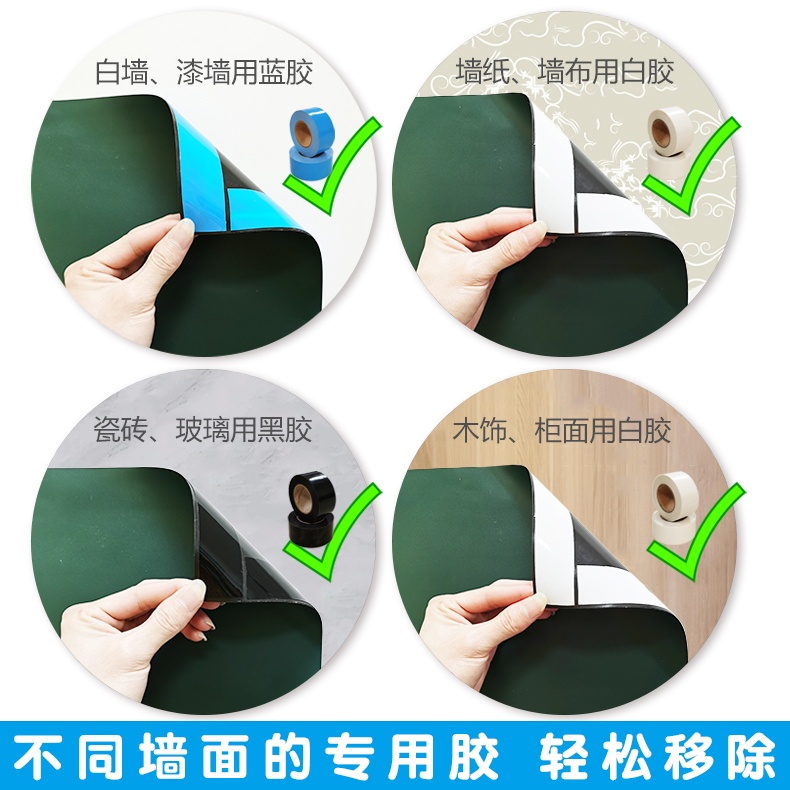 白墙、漆墙用蓝胶

墙纸、墙布用白胶

瓷砖、玻璃用黑胶

木饰、柜面用白胶

不同墙面的专用胶 轻松移除