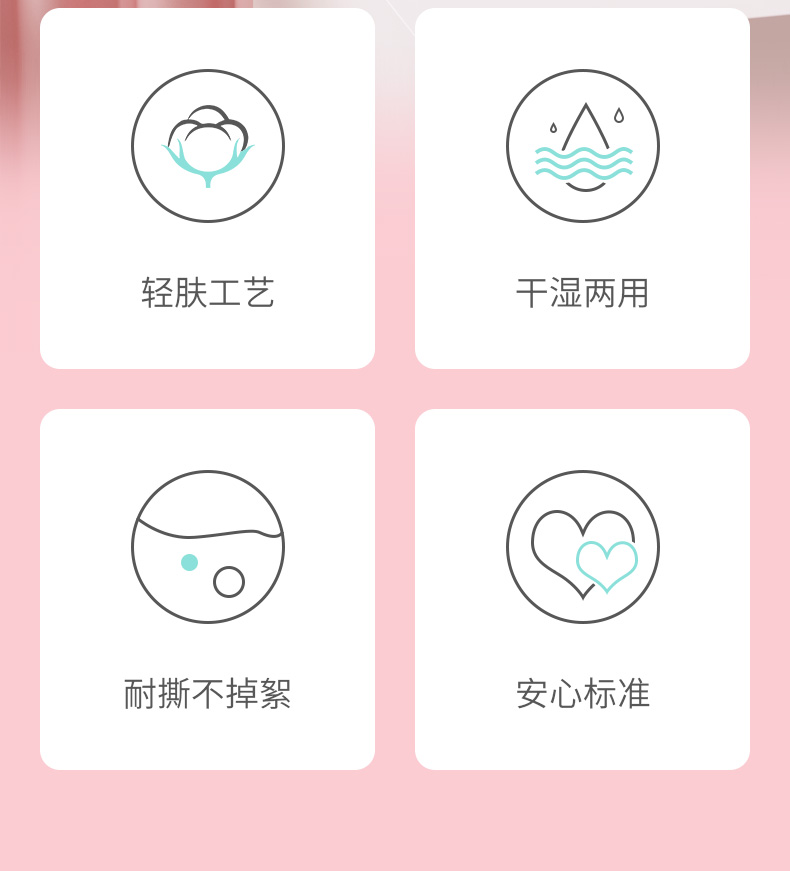 轻肤工艺

干湿两用

耐撕不掉絮

安心标准