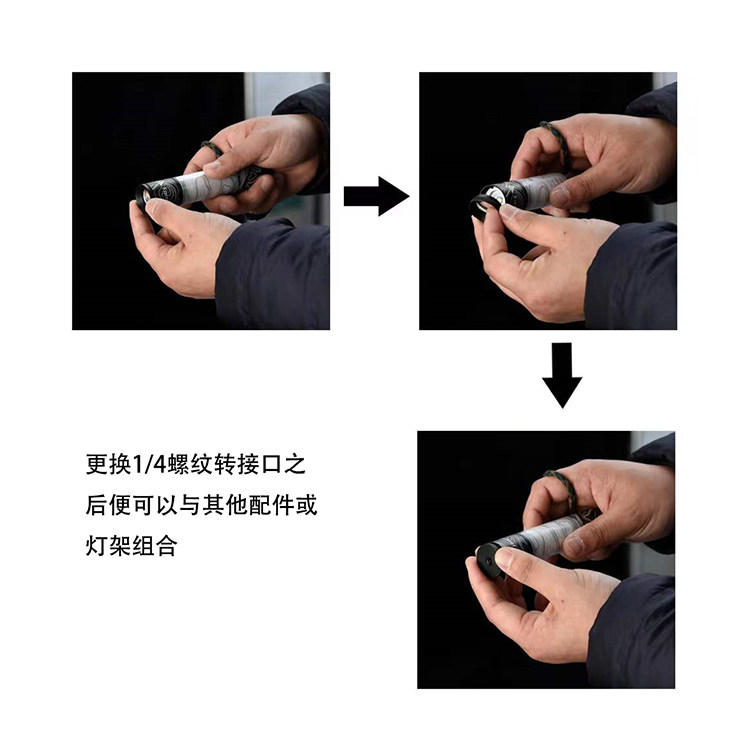 更换1/4螺纹转接口之后便可以与其他配件或灯架组合