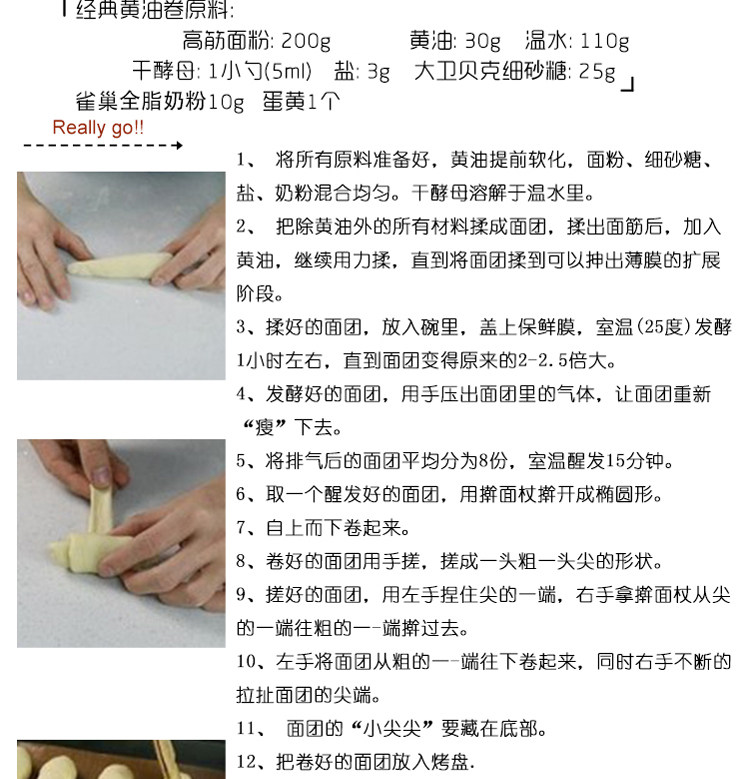 「经典黄油卷原料:
高筋面粉: 200g 黄油: 30g 温水: 110g
干酵母: 1小勺(5ml) 盐: 3g 大卫贝克细砂糖: 25g」
雀巢全脂奶粉10g 蛋黄1个

Really go!!

1、 将所有原料准备好，黄油提前软化，面粉、细砂糖、盐、奶粉混合均匀。干酵母溶解于温水里。

2、 把除黄油外的所有材料揉成面团，揉出面筋后，加入黄油，继续用力揉，直到将面团揉到可以抻出薄膜的扩展阶段。

3、揉好的面团，放入碗里，盖上保鲜膜，室温(25度)发酵1小时左右，直到面团变得原来的2-2.5倍大。

4、发酵好的面团，用手压出面团里的气体，让面团重新“瘦”下去。

5、将排气后的面团平均分为8份，室温醒发15分钟。

6、取一个醒发好的面团，用擀面杖擀开成椭圆形。

7、自上而下卷起来。

8、卷好的面团用手搓，搓成一头粗一头尖的形状。

9、搓好的面团，用左手捏住尖的一端，右手拿擀面杖从尖的一端往粗的一-端擀过去。

10、左手将面团从粗的一-端往下卷起来，同时右手不断的拉扯面团的尖端。

11、 面团的“小尖尖”要藏在底部。

12、把卷好的面团放入烤盘.