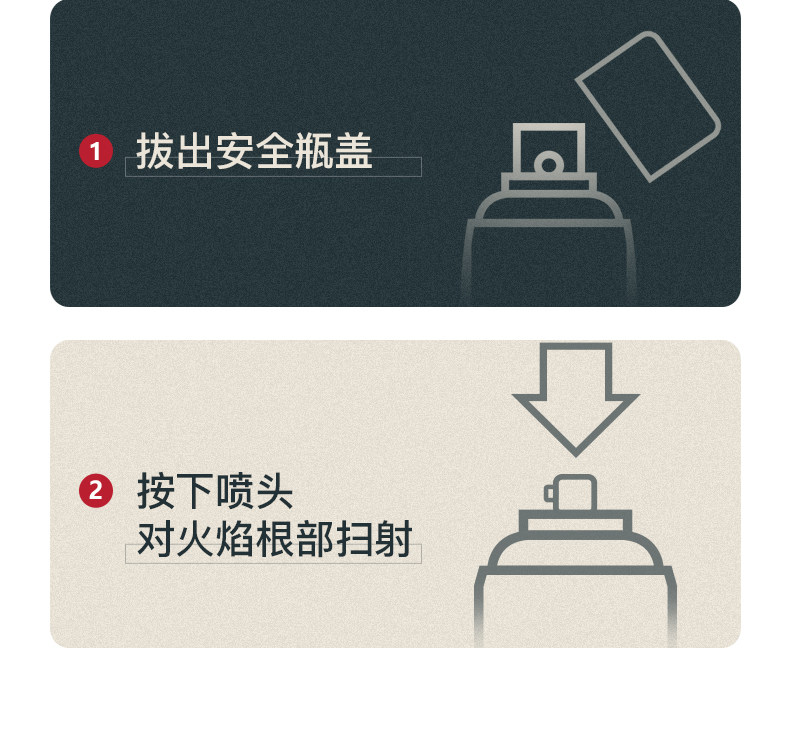 1 拔出安全瓶盖

2 按下喷头
对火焰根部扫射