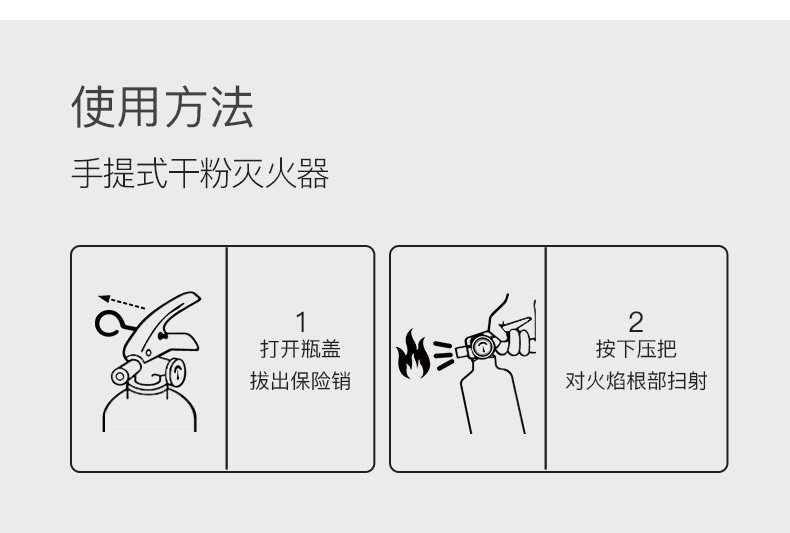 使用方法

手提式干粉灭火器

1
打开瓶盖
拔出保险销

2
按下压把
对火焰根部扫射