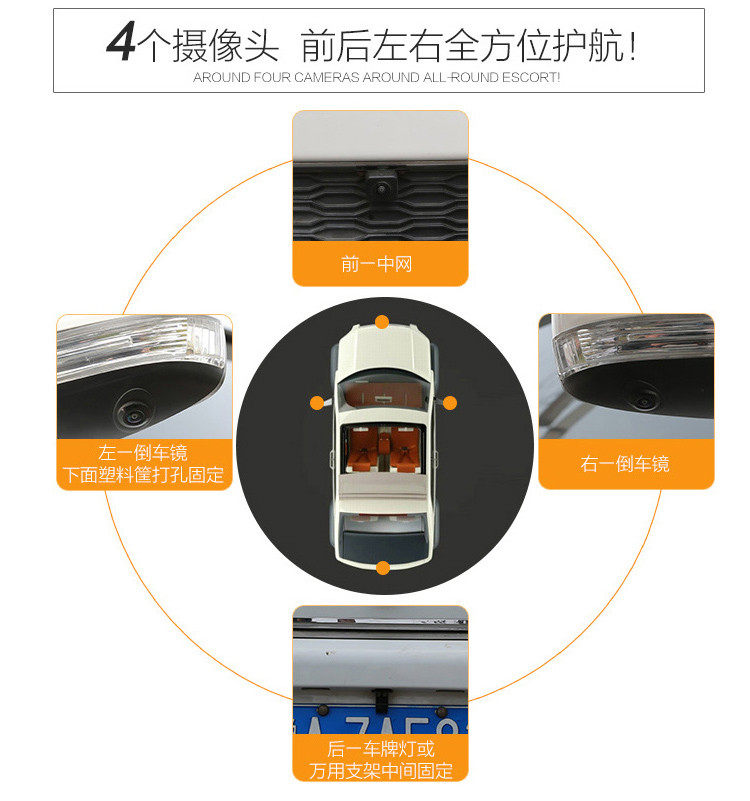 4个摄像头 前后左右全方位护航！
AROUND FOUR CAMERAS AROUND ALL-ROUND ESCORT!

前一中网

左一倒车镜
下面塑料筐打孔固定

右一倒车镜

后一车牌灯或
万用支架中间固定