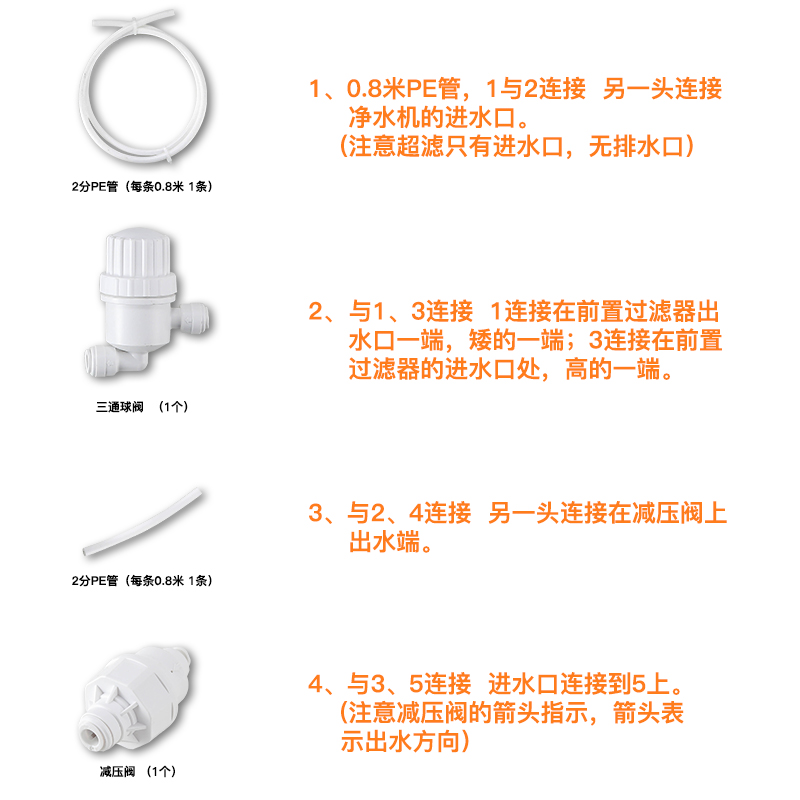 2分PE管（每条0.8米 1条）

1、0.8米PE管，1与2连接 另一头连接净水机的进水口。
（注意超滤只有进水口，无排水口）

三通球阀 （1个）

2、与1、3连接 1连接在前置过滤器出水口一端，矮的一端；3连接在前置过滤器的进水口处，高的一端。

2分PE管（每条0.8米 1条）

3、与2、4连接 另一头连接在减压阀上出水端。

减压阀 （1个）

4、与3、5连接 进水口连接到5上。
（注意减压阀的箭头指示，箭头表示出水方向）