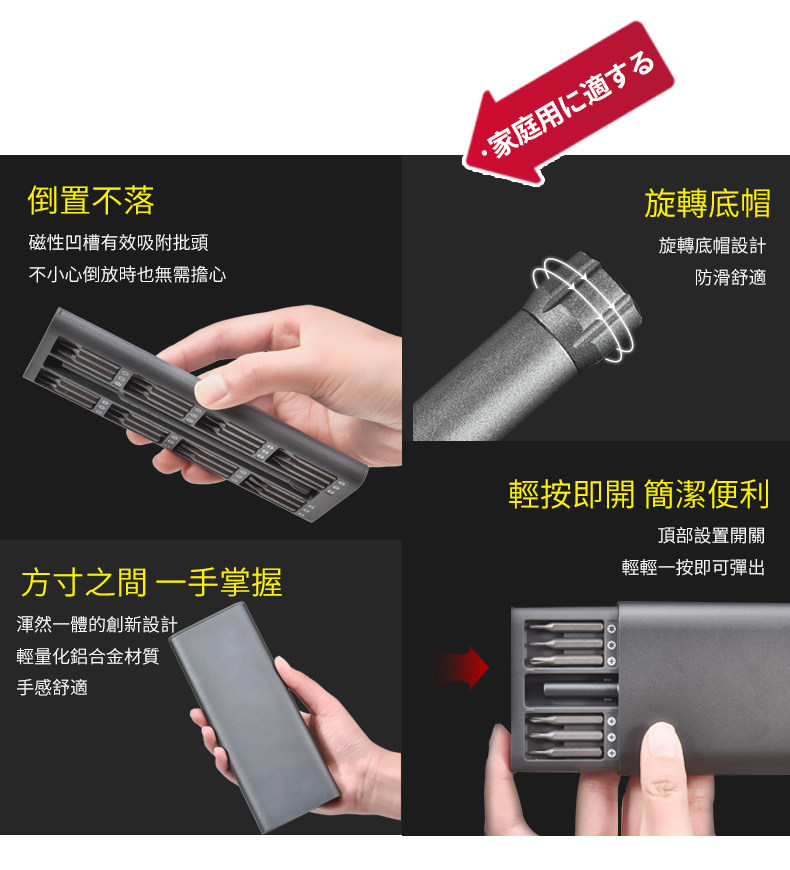 ·家庭用に適する

倒置不落

磁性凹槽有效吸附批頭
不小心倒放時也無需擔心

旋轉底帽

旋轉底帽設計
防滑舒適

輕按即開 簡潔便利

頂部設置開關
輕輕一按即可彈出

方寸之間 一手掌握

渾然一體的創新設計
輕量化鋁合金材質
手感舒適