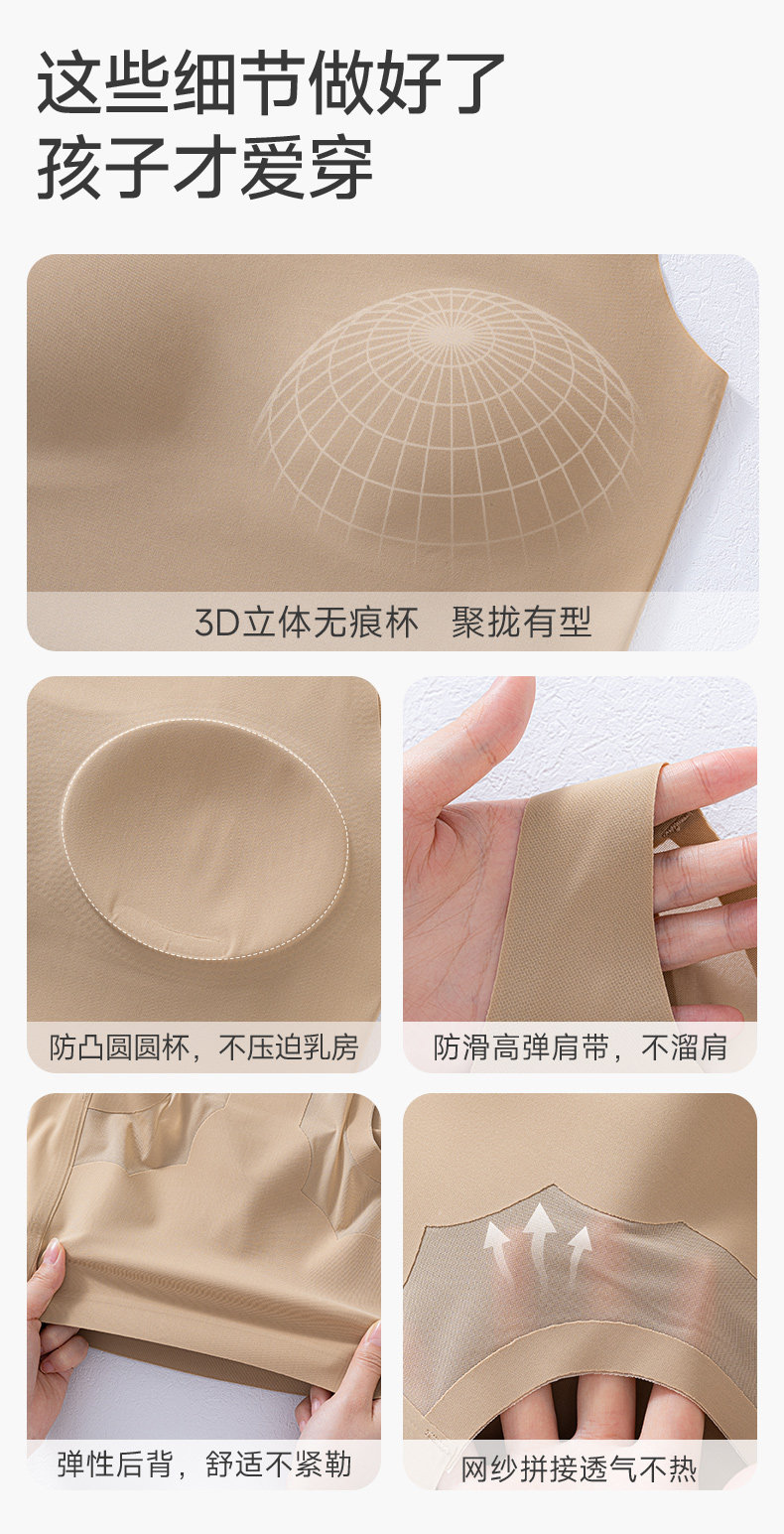 这些细节做好了
孩子才爱穿

3D立体无痕杯 聚拢有型

防凸圆圆杯，不压迫乳房

防滑高弹肩带，不溜肩

弹性后背，舒适不紧勒

网纱拼接透气不热