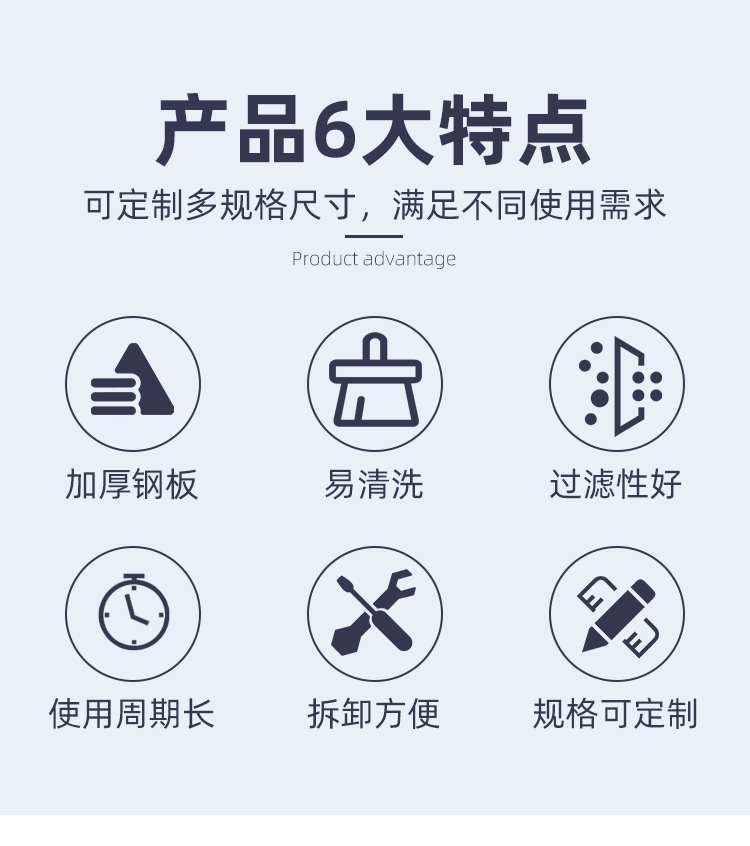 产品6大特点

可定制多规格尺寸，满足不同使用需求

Product advantage

加厚钢板

易清洗

过滤性好

使用周期长

拆卸方便

规格可定制