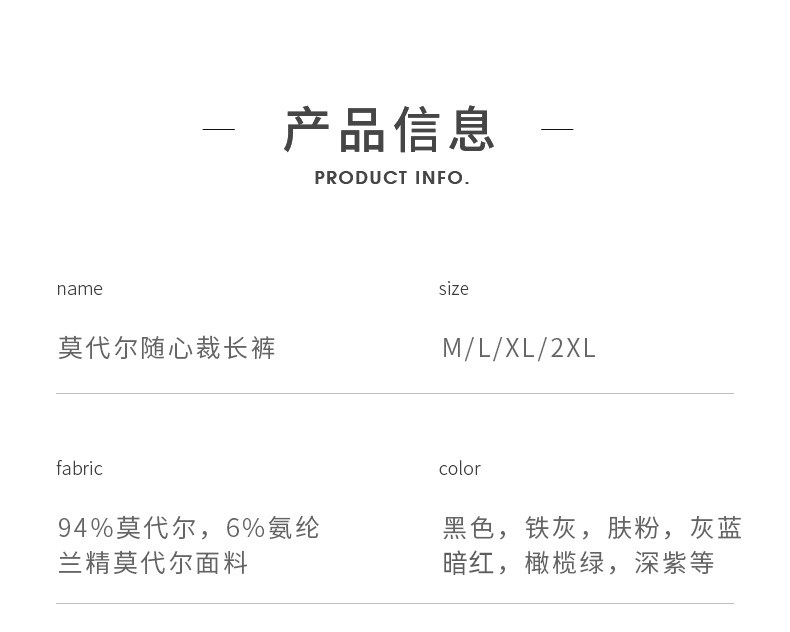 — 产品信息 —
PRODUCT INFO.

name
莫代尔随心裁长裤

size
M/L/XL/2XL

fabric
94%莫代尔，6%氨纶
兰精莫代尔面料

color
黑色，铁灰，肤粉，灰蓝
暗红，橄榄绿，深紫等