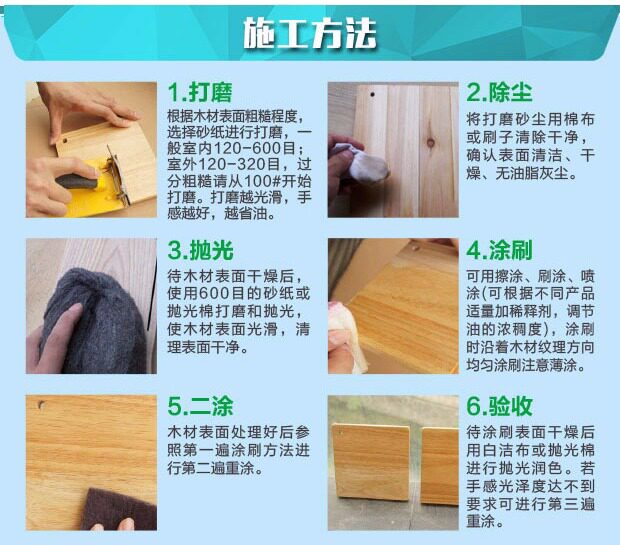 施工方法

1.打磨
根据木材表面粗糙程度，选择砂纸进行打磨，一般室内120-600目；室外120-320目，过分粗糙请从100#开始打磨。打磨越光滑，手感越好，越省油。

2.除尘
将打磨砂尘用棉布或刷子清除干净，确认表面清洁、干燥、无油脂灰尘。

3.抛光
待木材表面干燥后，使用600目的砂纸或抛光棉打磨和抛光，使木材表面光滑，清理表面干净。

4.涂刷
可用擦涂、刷涂、喷涂(可根据不同产品适量加稀释剂，调节油的浓稠度)，涂刷时沿着木材纹理方向均匀涂刷注意薄涂。

5.二涂
木材表面处理好后参照第一遍涂刷方法进行第二遍重涂。

6.验收
待涂刷表面干燥后用白洁布或抛光棉进行抛光润色。若手感光泽度达不到要求可进行第三遍重涂。