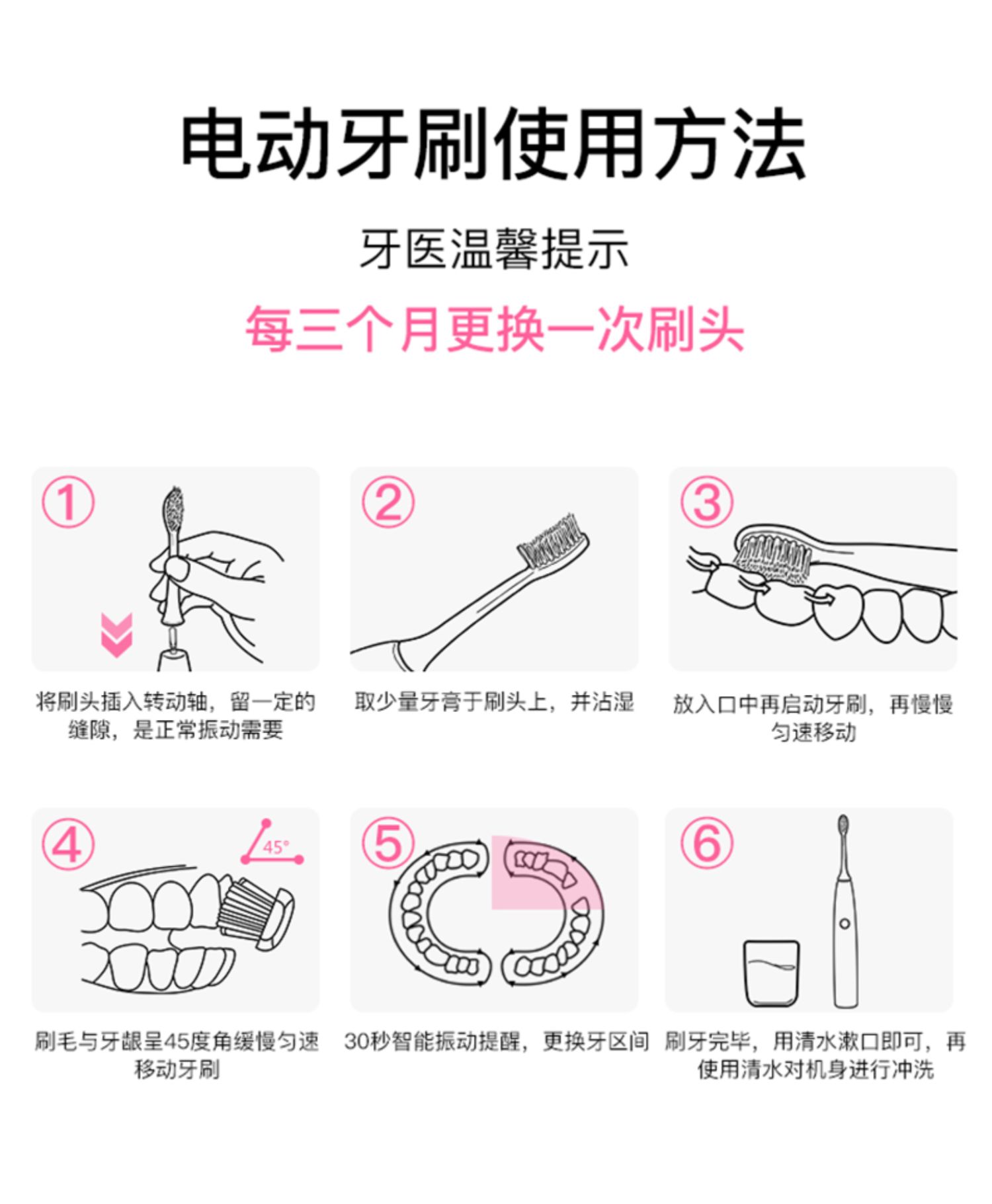 电动牙刷使用方法

牙医温馨提示

每三个月更换一次刷头

①

将刷头插入转动轴，留一定的缝隙，是正常振动需要

②

取少量牙膏于刷头上，并沾湿

③

放入口中再启动牙刷，再慢慢匀速移动

④

45°

刷毛与牙龈呈45度角缓慢匀速移动牙刷

⑤

30秒智能振动提醒，更换牙区间

⑥

刷牙完毕，用清水漱口即可，再使用清水对机身进行冲洗