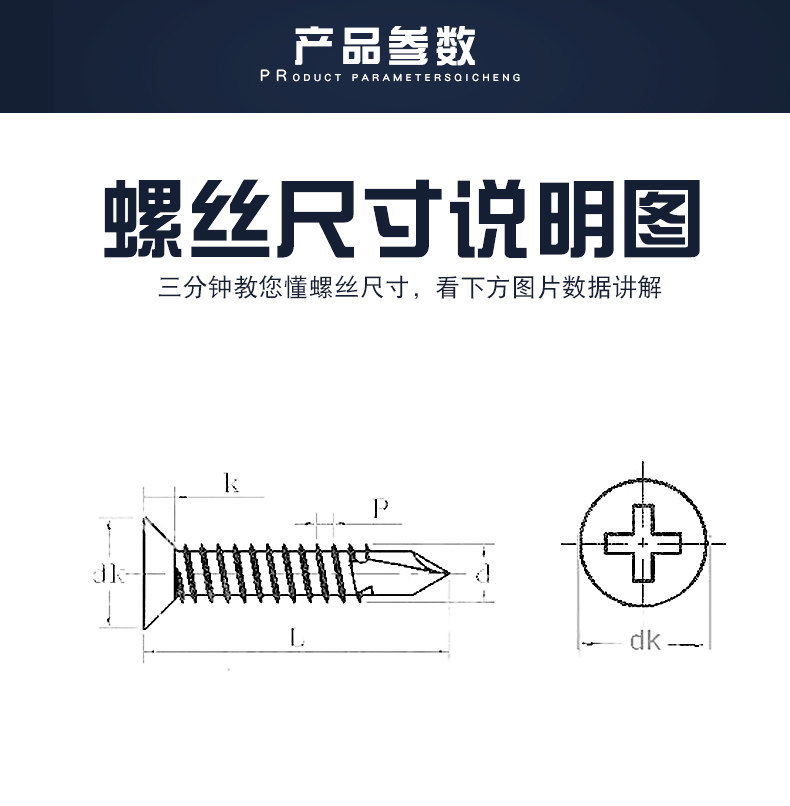 产品参数
PRODUCT PARAMETERSQICHENG

螺丝尺寸说明图
三分钟教您懂螺丝尺寸，看下方图片数据讲解

k
P
dk
d
L

dk