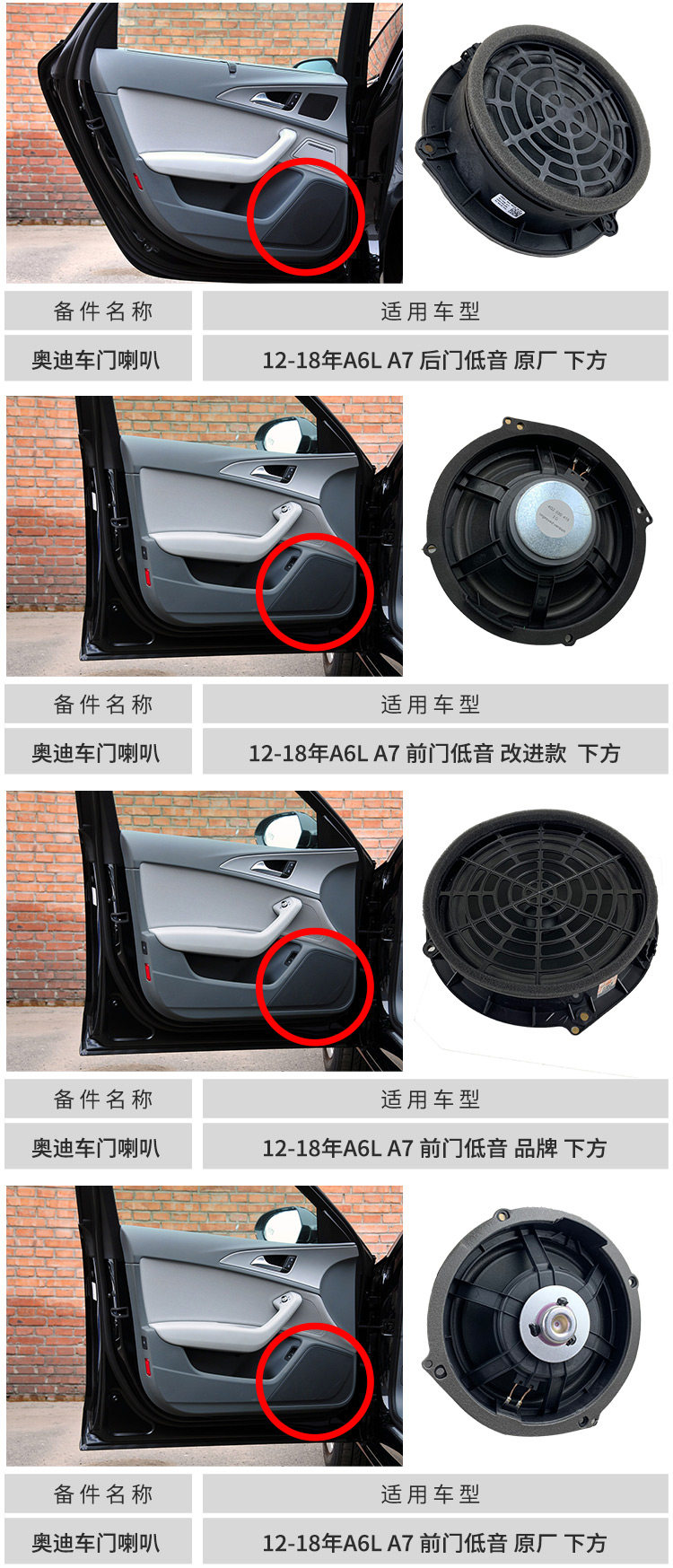 | 备件名称 | 适用车型 |
|---|---|
| 奥迪车门喇叭 | 12-18年A6L A7 后门低音 原厂 下方 |

| 备件名称 | 适用车型 |
|---|---|
| 奥迪车门喇叭 | 12-18年A6L A7 前门低音 改进款 下方 |

| 备件名称 | 适用车型 |
|---|---|
| 奥迪车门喇叭 | 12-18年A6L A7 前门低音 品牌 下方 |

| 备件名称 | 适用车型 |
|---|---|
| 奥迪车门喇叭 | 12-18年A6L A7 前门低音 原厂 下方 |