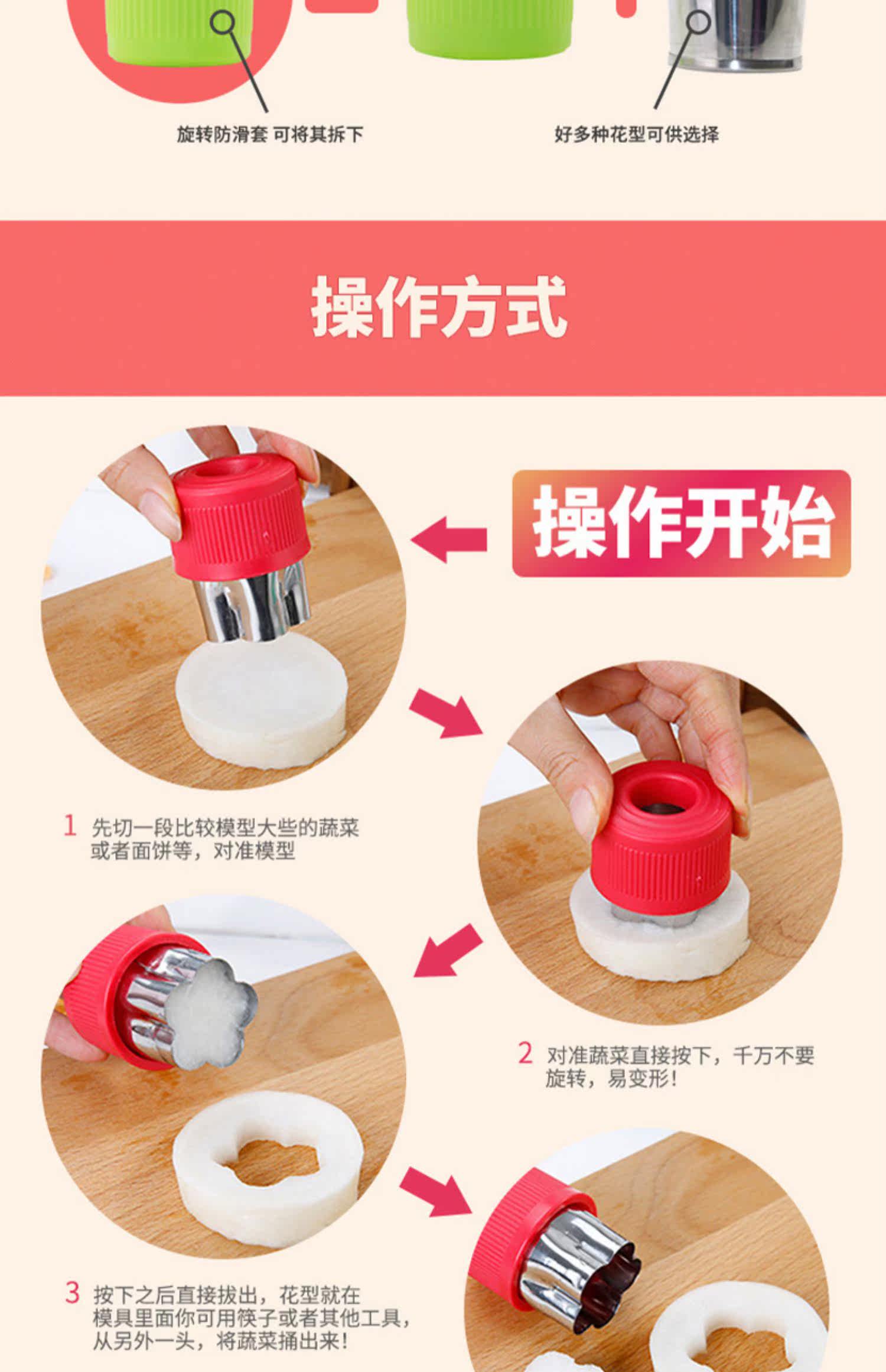 旋转防滑套 可将其拆下

好多种花型可供选择

操作方式

操作开始

1 先切一段比较模型大些的蔬菜或者面饼等，对准模型

2 对准蔬菜直接按下，千万不要旋转，易变形！

3 按下之后直接拔出，花型就在模具里面你可用筷子或者其他工具，从另外一头，将蔬菜捅出来！