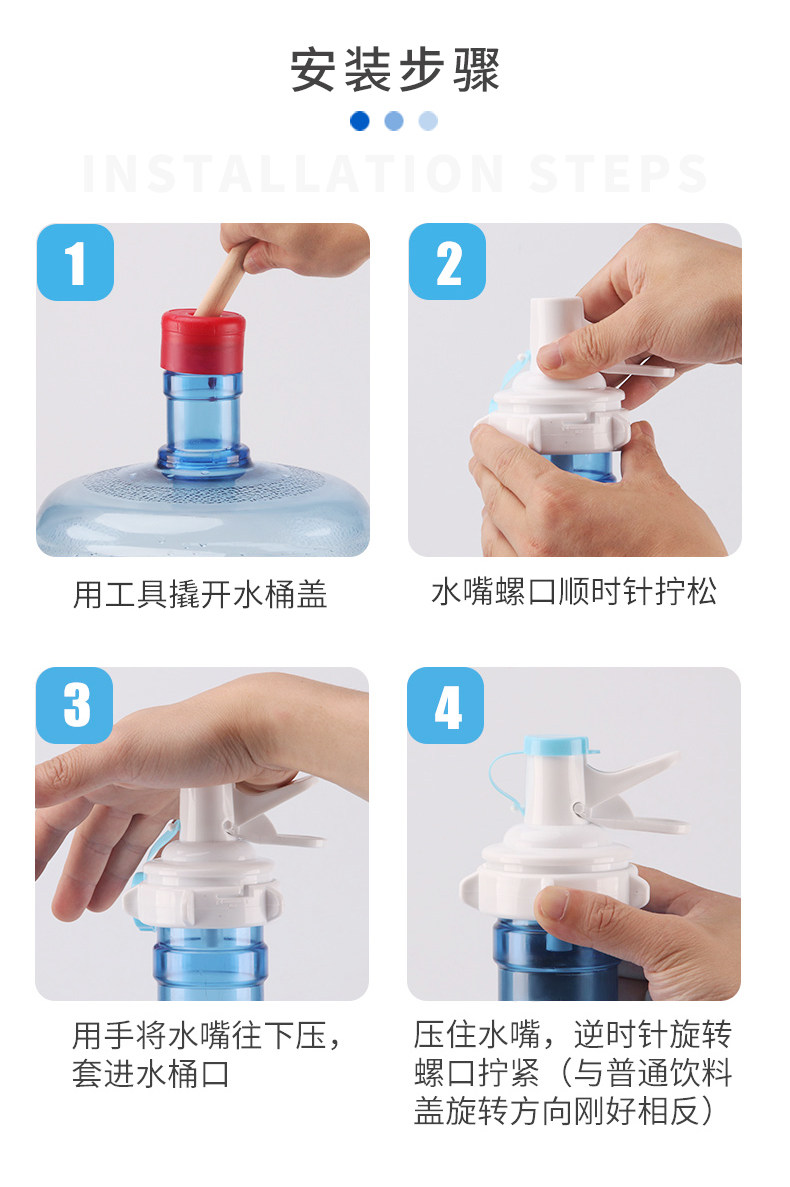 安装步骤

INSTALLATION STEPS

1

用工具撬开水桶盖

2

水嘴螺口顺时针拧松

3

用手将水嘴往下压，套进水桶口

4

压住水嘴，逆时针旋转螺口拧紧（与普通饮料盖旋转方向刚好相反）