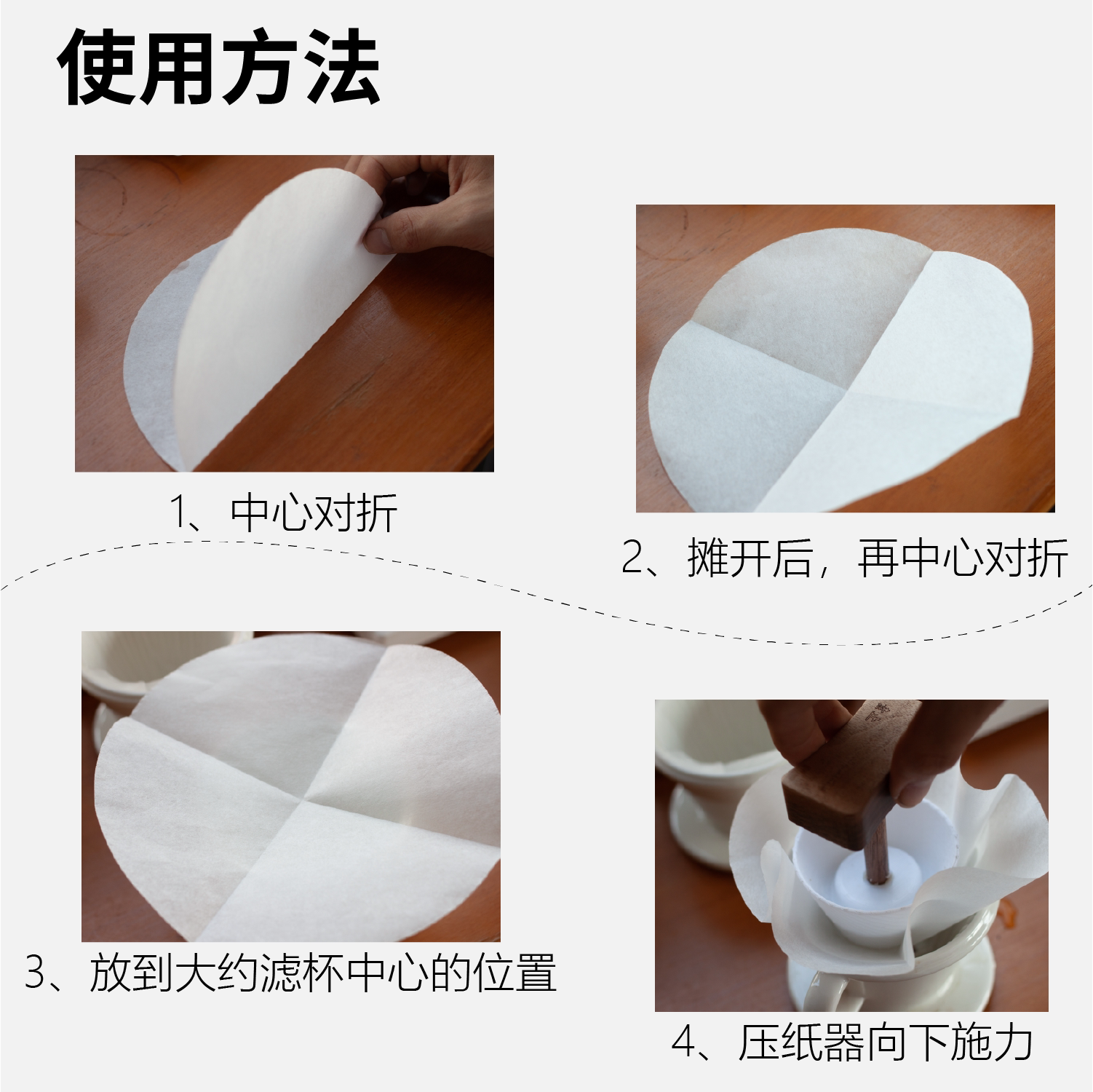 使用方法

1、中心对折

2、摊开后，再中心对折

3、放到大约滤杯中心的位置

4、压纸器向下施力