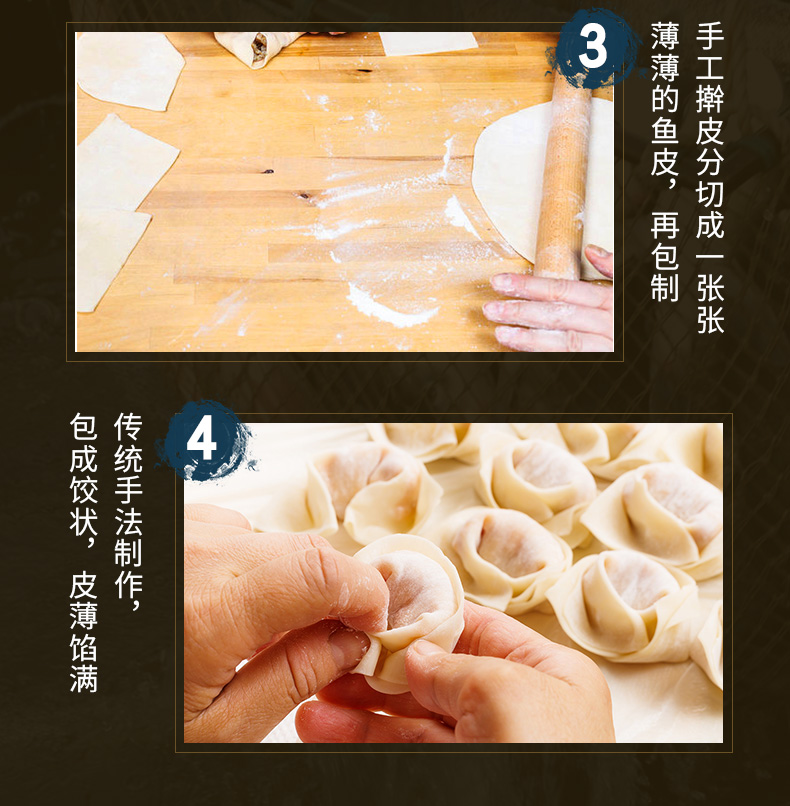 3

手工擀皮分切成一张张薄薄的鱼皮，再包制

4

传统手法制作，包成饺状，皮薄馅满