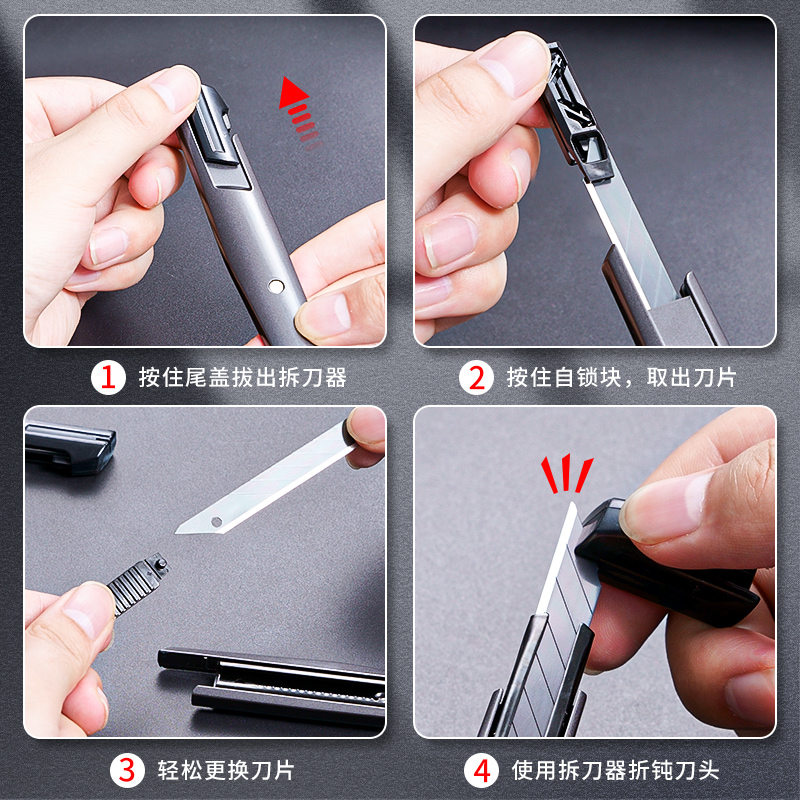 1 按住尾盖拔出拆刀器

2 按住自锁块，取出刀片

3 轻松更换刀片

4 使用拆刀器折钝刀头