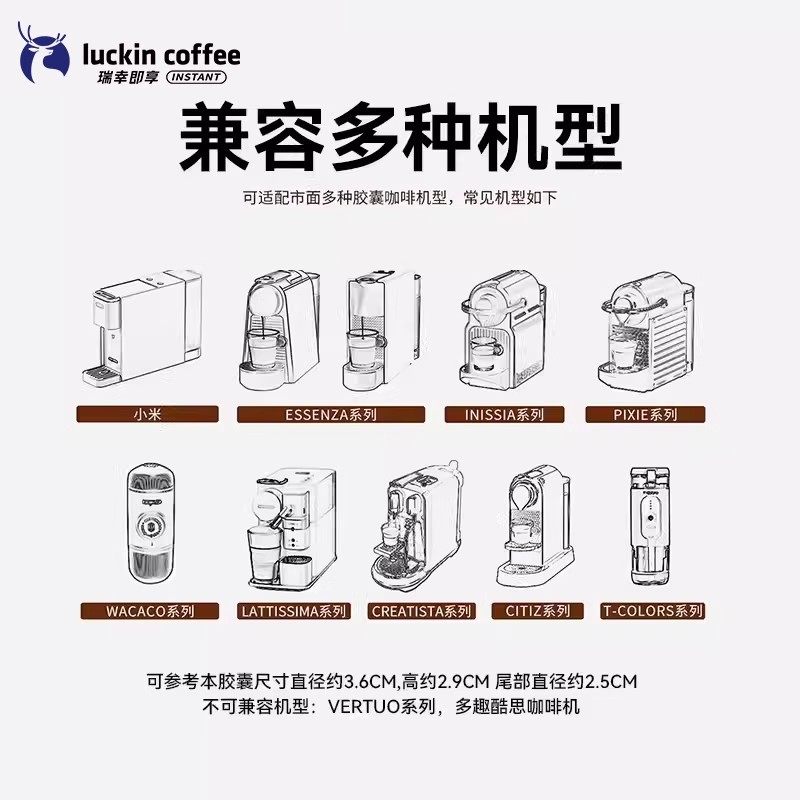 luckin coffee
瑞幸即享 INSTANT

兼容多种机型

可适配市面多种胶囊咖啡机型，常见机型如下

小米

ESSENZA系列

INISSIA系列

PIXIE系列

WACACO系列

LATTISSIMA系列

CREATISTA系列

CITIZ系列

T-COLORS系列

可参考本胶囊尺寸直径约3.6CM,高约2.9CM 尾部直径约2.5CM
不可兼容机型：VERTUO系列，多趣酷思咖啡机