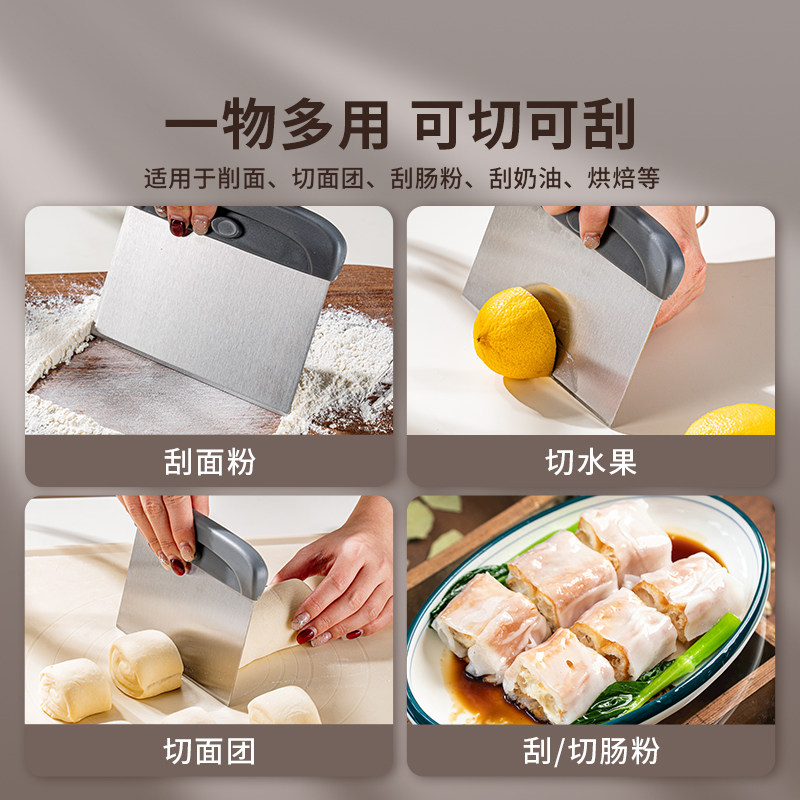 一物多用 可切可刮

适用于削面、切面团、刮肠粉、刮奶油、烘焙等

刮面粉

切水果

切面团

刮/切肠粉