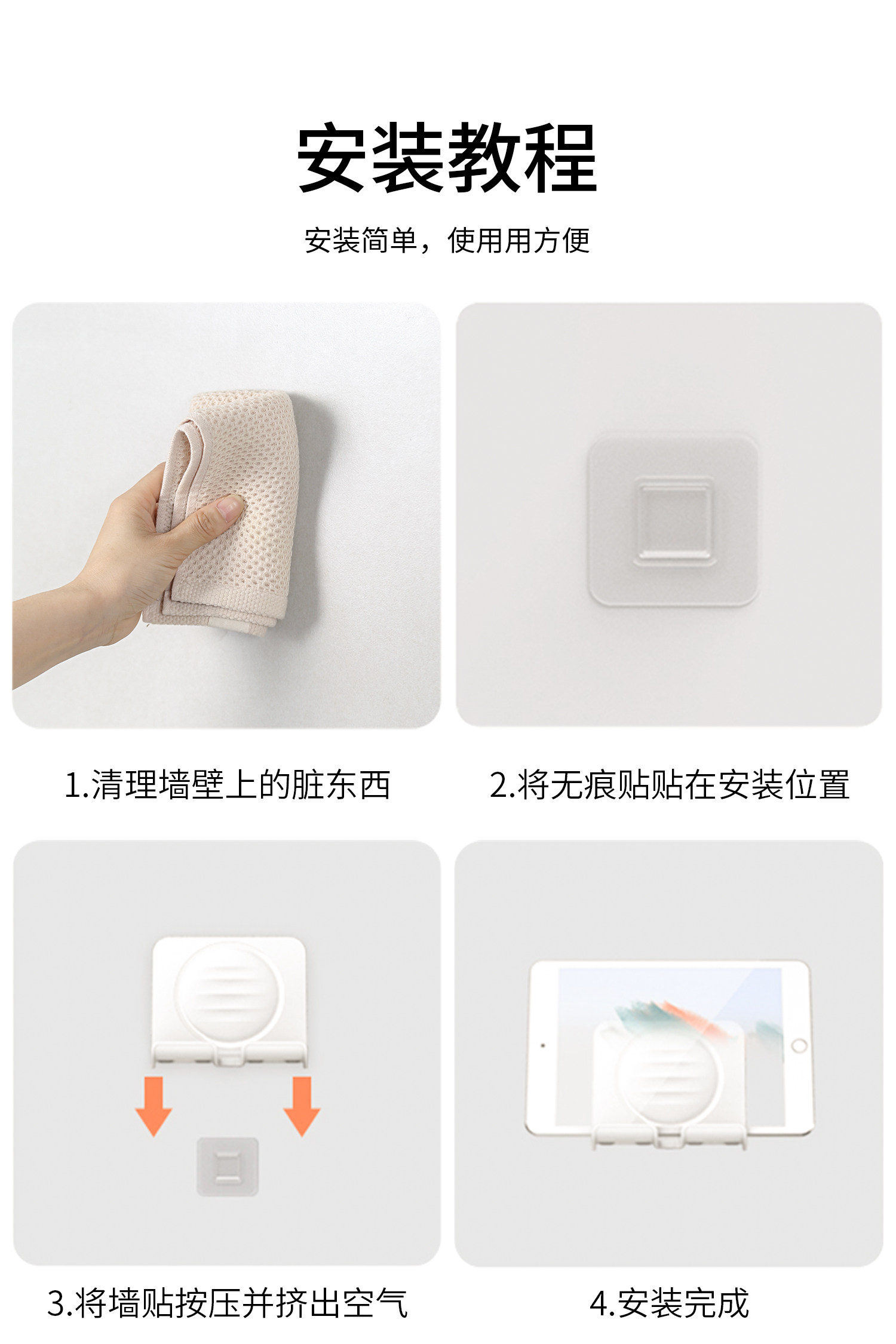 安装教程

安装简单，使用用方便

1.清理墙壁上的脏东西

2.将无痕贴贴在安装位置

3.将墙贴按压并挤出空气

4.安装完成