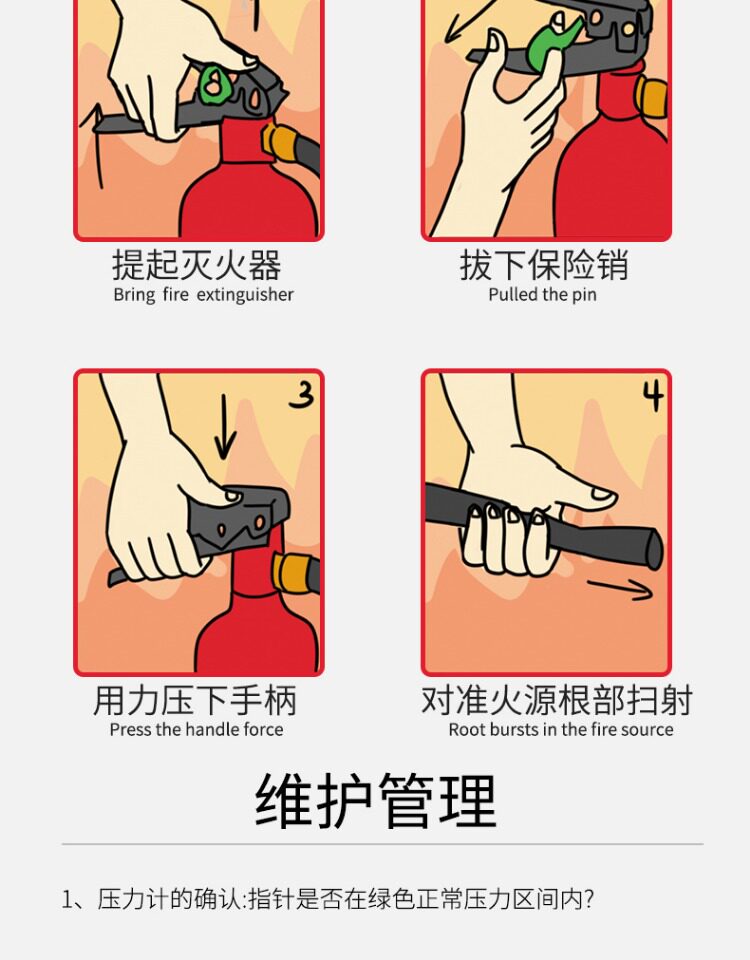 提起灭火器
Bring fire extinguisher

拔下保险销
Pulled the pin

3

用力压下手柄
Press the handle force

4

对准火源根部扫射
Root bursts in the fire source

维护管理

1、压力计的确认:指针是否在绿色正常压力区间内?