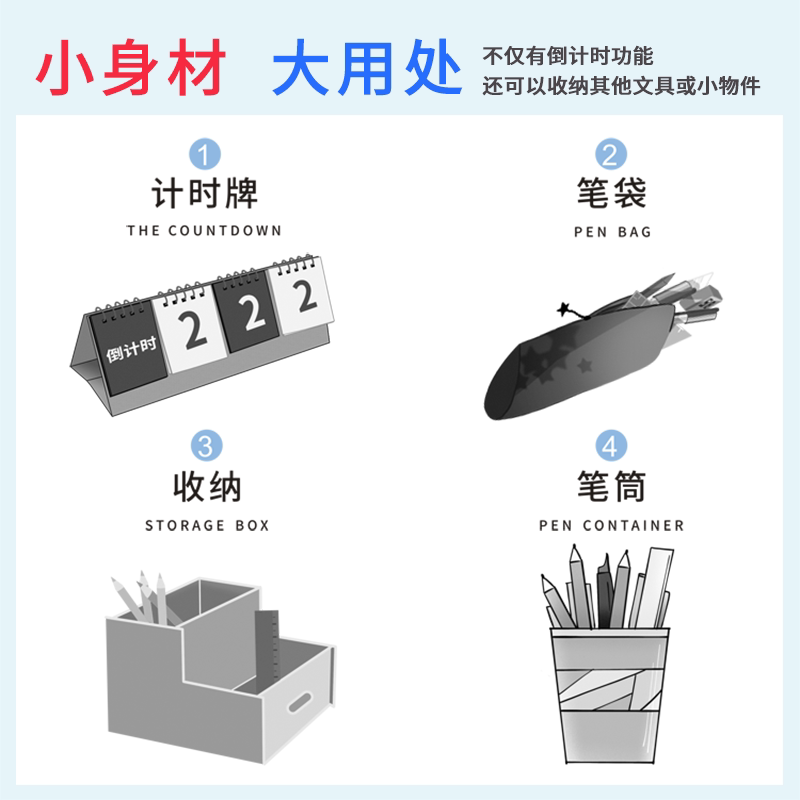 小身材 大用处 不仅有倒计时功能
还可以收纳其他文具或小物件

1
计时牌
THE COUNTDOWN

倒计时 2 2 2

2
笔袋
PEN BAG

3
收纳
STORAGE BOX

4
笔筒
PEN CONTAINER