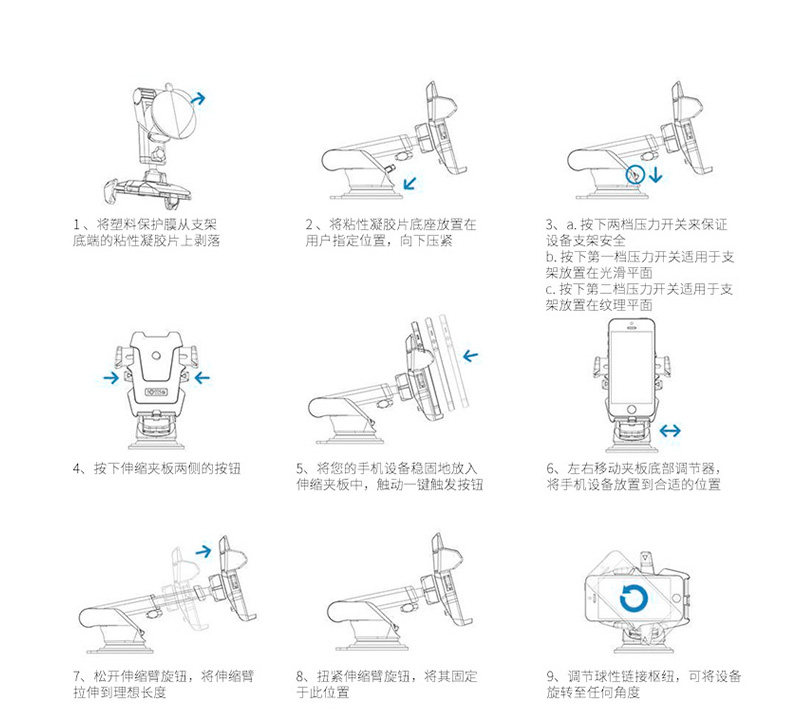 1、将塑料保护膜从支架底端的粘性凝胶片上剥落

2、将粘性凝胶片底座放置在用户指定位置，向下压紧

3、a. 按下两档压力开关来保证设备支架安全
b. 按下第一档压力开关适用于支架放置在光滑平面
c. 按下第二档压力开关适用于支架放置在纹理平面

4、按下伸缩夹板两侧的按钮

5、将您的手机设备稳固地放入伸缩夹板中，触动一键触发按钮

6、左右移动夹板底部调节器，将手机设备放置到合适的位置

7、松开伸缩臂旋钮，将伸缩臂拉伸到理想长度

8、扭紧伸缩臂旋钮，将其固定于此位置

9、调节球性链接枢纽，可将设备旋转至任何角度