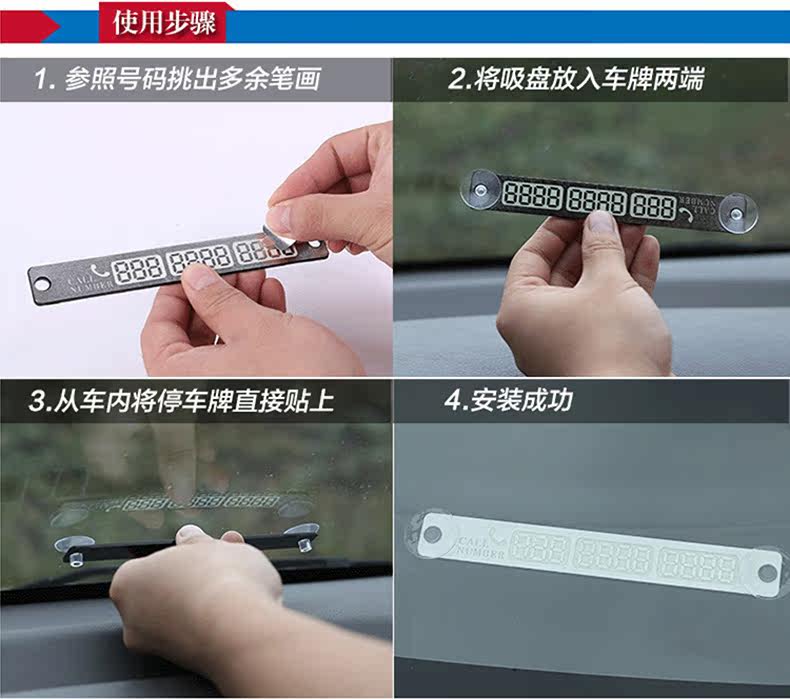 使用步骤

1. 参照号码挑出多余笔画

CALL NUMBER 888 8888 8888

2.将吸盘放入车牌两端

8888 8888 888 CALL NUMBER

3.从车内将停车牌直接贴上

4.安装成功

CALL NUMBER 888 8888 8888