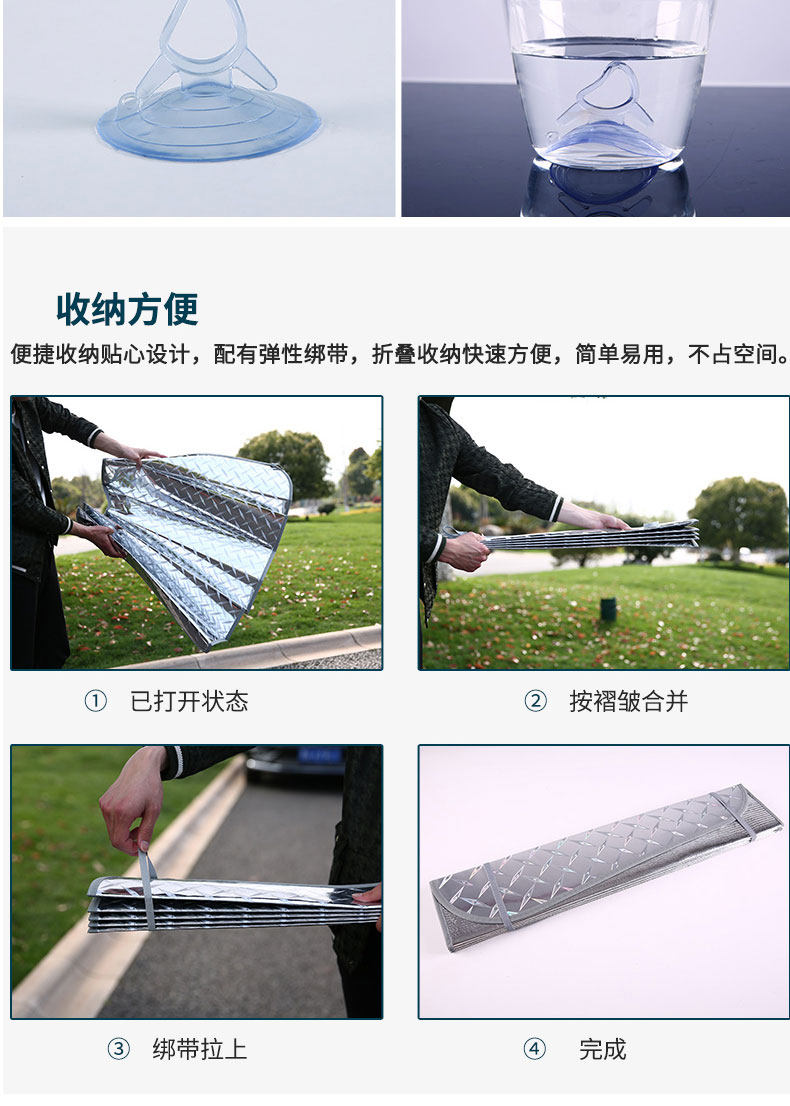 收纳方便

便捷收纳贴心设计，配有弹性绑带，折叠收纳快速方便，简单易用，不占空间。

① 已打开状态

② 按褶皱合并

③ 绑带拉上

④ 完成