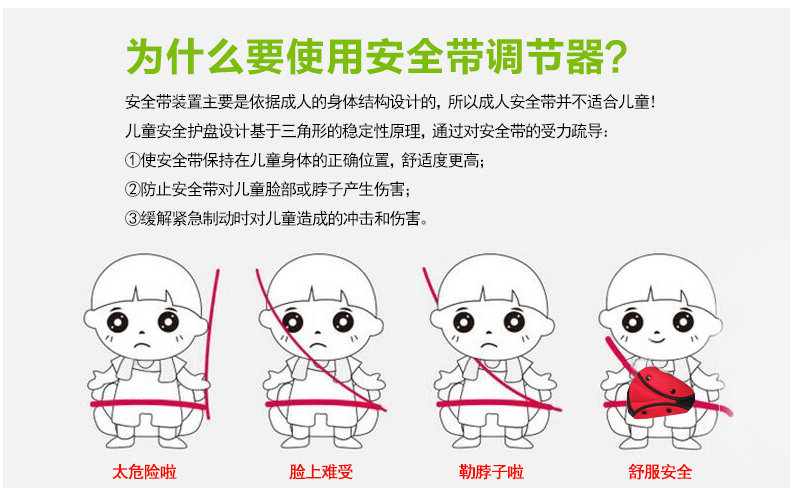 为什么要使用安全带调节器?

安全带装置主要是依据成人的身体结构设计的，所以成人安全带并不适合儿童！
儿童安全护盘设计基于三角形的稳定性原理，通过对安全带的受力疏导：
①使安全带保持在儿童身体的正确位置，舒适度更高；
②防止安全带对儿童脸部或脖子产生伤害；
③缓解紧急制动时对儿童造成的冲击和伤害。

太危险啦

脸上难受

勒脖子啦

舒服安全