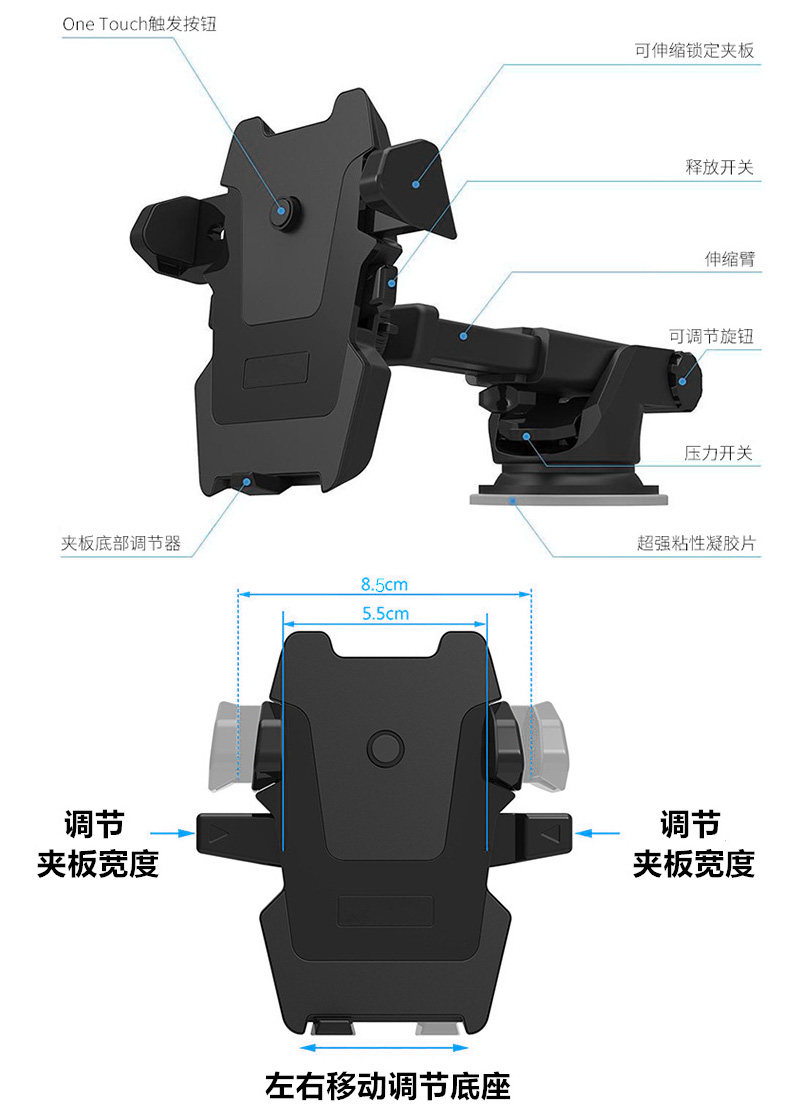 One Touch触发按钮

可伸缩锁定夹板

释放开关

伸缩臂

可调节旋钮

压力开关

夹板底部调节器

超强粘性凝胶片

8.5cm

5.5cm

调节
夹板宽度

调节
夹板宽度

左右移动调节底座