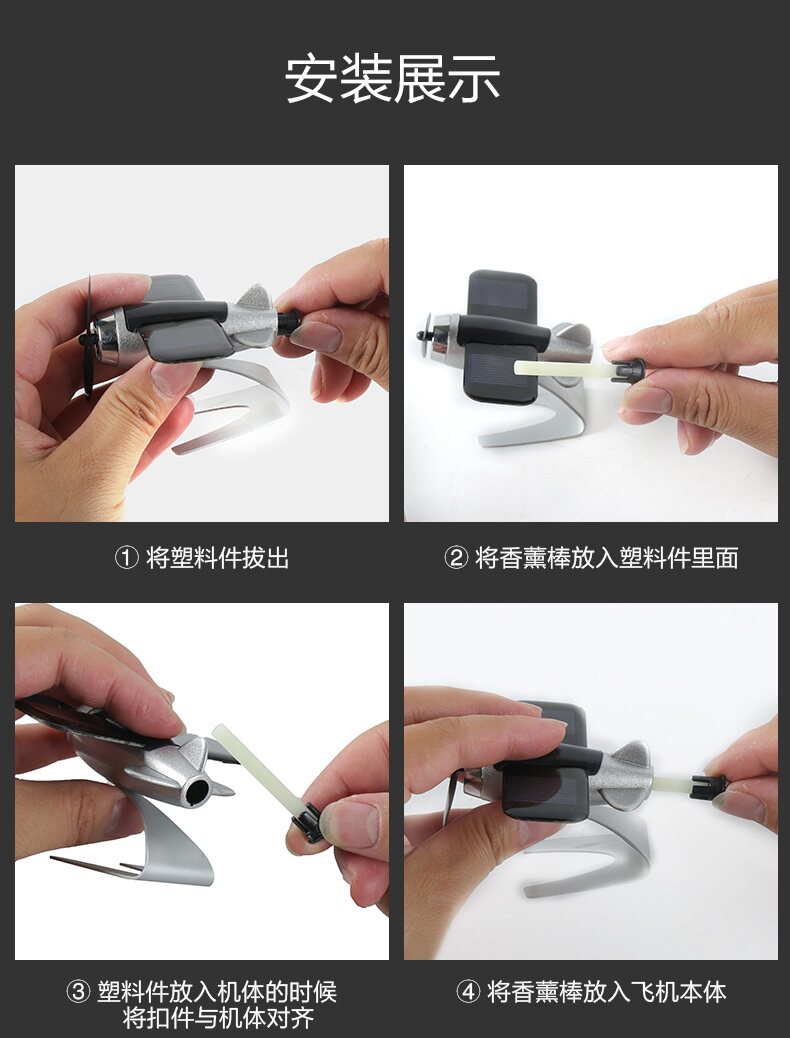 安装展示

① 将塑料件拔出

② 将香薰棒放入塑料件里面

③ 塑料件放入机体的时候
将扣件与机体对齐

④ 将香薰棒放入飞机本体