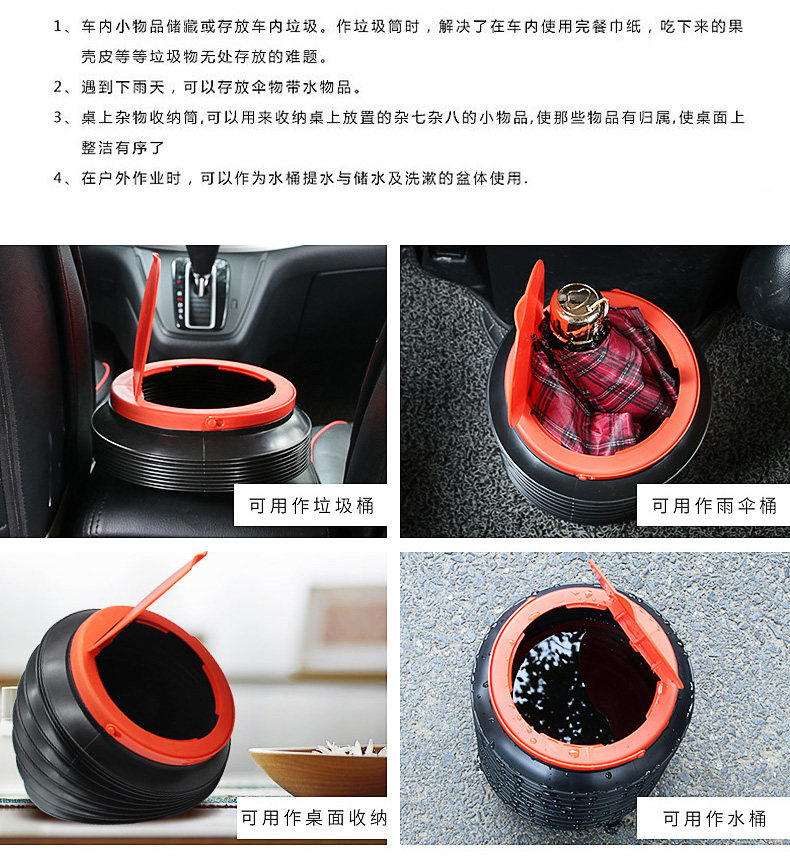 1、车内小物品储藏或存放车内垃圾。作垃圾筒时，解决了在车内使用完餐巾纸，吃下来的果壳皮等等垃圾物无处存放的难题。

2、遇到下雨天，可以存放伞物带水物品。

3、桌上杂物收纳筒,可以用来收纳桌上放置的杂七杂八的小物品,使那些物品有归属,使桌面上整洁有序了

4、在户外作业时，可以作为水桶提水与储水及洗漱的盆体使用.

可用作垃圾桶

可用作雨伞桶

可用作桌面收纳

可用作水桶