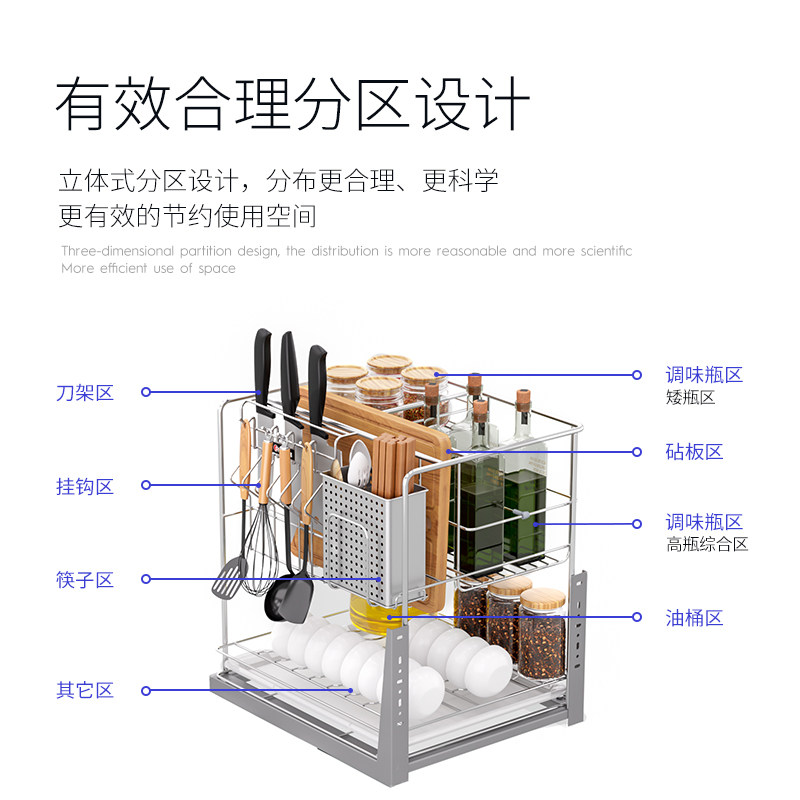 有效合理分区设计

立体式分区设计，分布更合理、更科学
更有效的节约使用空间

Three-dimensional partition design, the distribution is more reasonable and more scientific
More efficient use of space

刀架区

挂钩区

筷子区

其它区

调味瓶区
矮瓶区

砧板区

调味瓶区
高瓶综合区

油桶区