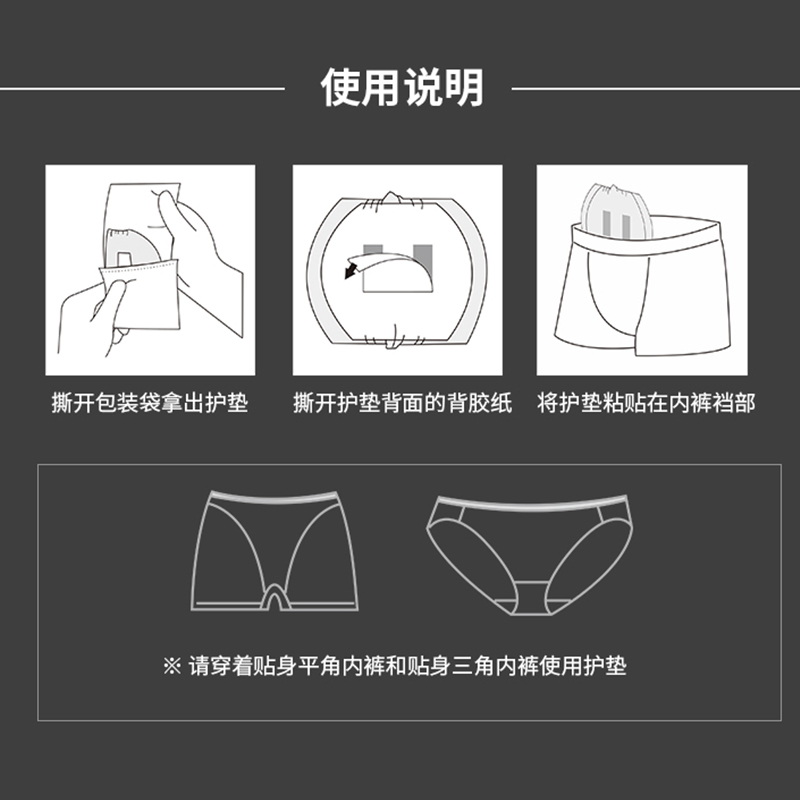 使用说明

撕开包装袋拿出护垫

撕开护垫背面的背胶纸

将护垫粘贴在内裤裆部

※ 请穿着贴身平角内裤和贴身三角内裤使用护垫