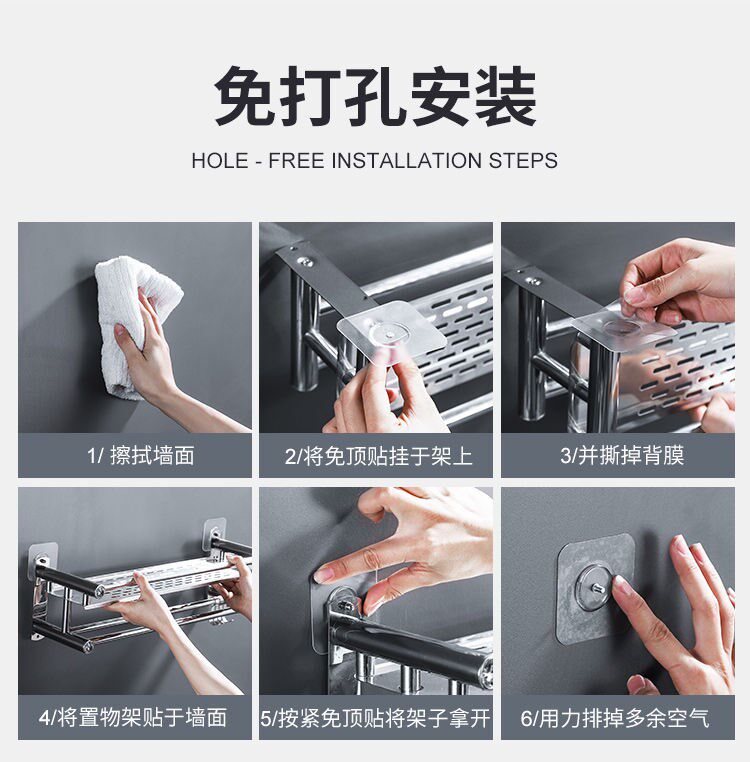 免打孔安装

HOLE - FREE INSTALLATION STEPS

1/擦拭墙面

2/将免顶贴挂于架上

3/并撕掉背膜

4/将置物架贴于墙面

5/按紧免顶贴将架子拿开

6/用力排掉多余空气