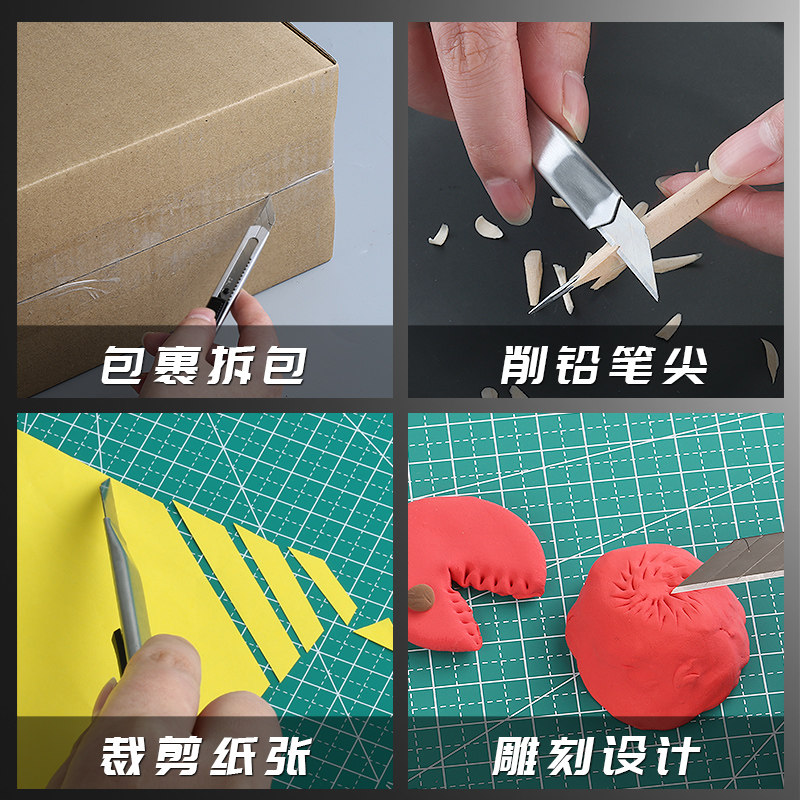 包裹拆包

削铅笔尖

裁剪纸张

雕刻设计