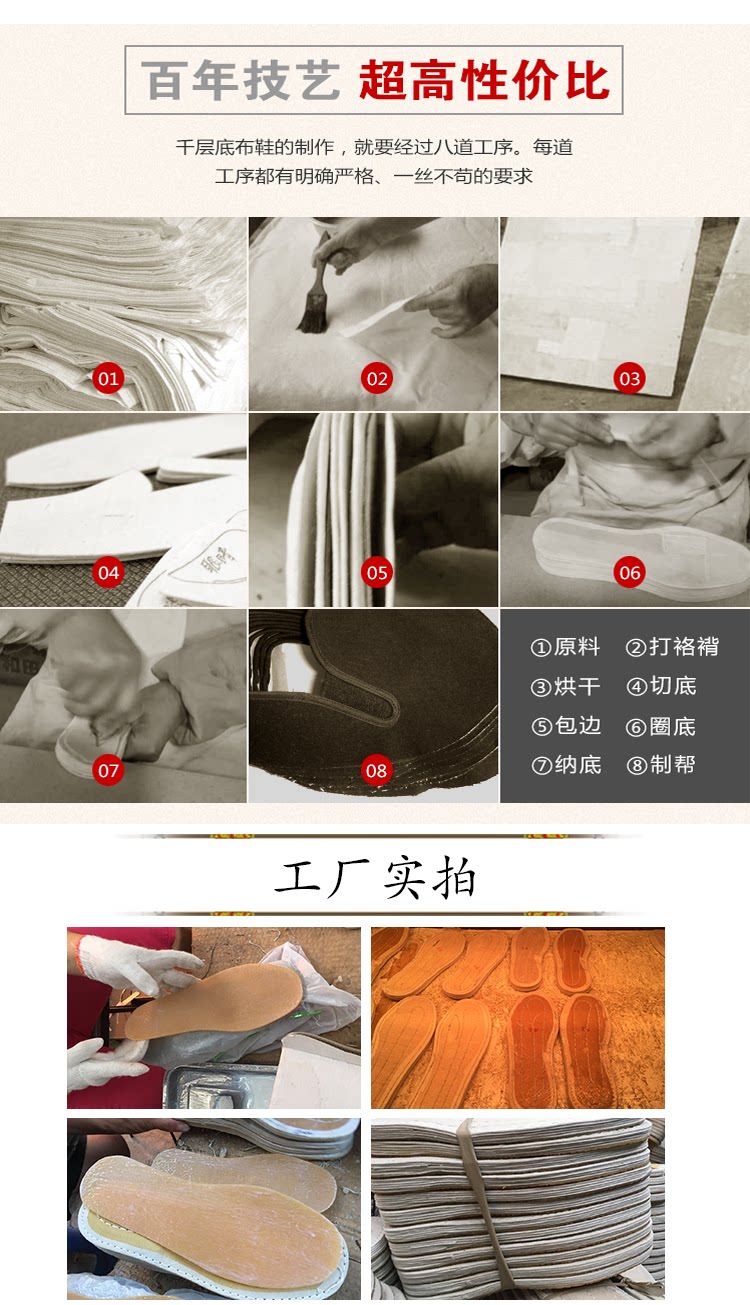 百年技艺 超高性价比

千层底布鞋的制作，就要经过八道工序。每道工序都有明确严格、一丝不苟的要求

01

02

03

04

05

06

07

08

①原料 ②打袼褙
③烘干 ④切底
⑤包边 ⑥圈底
⑦纳底 ⑧制帮

工厂实拍