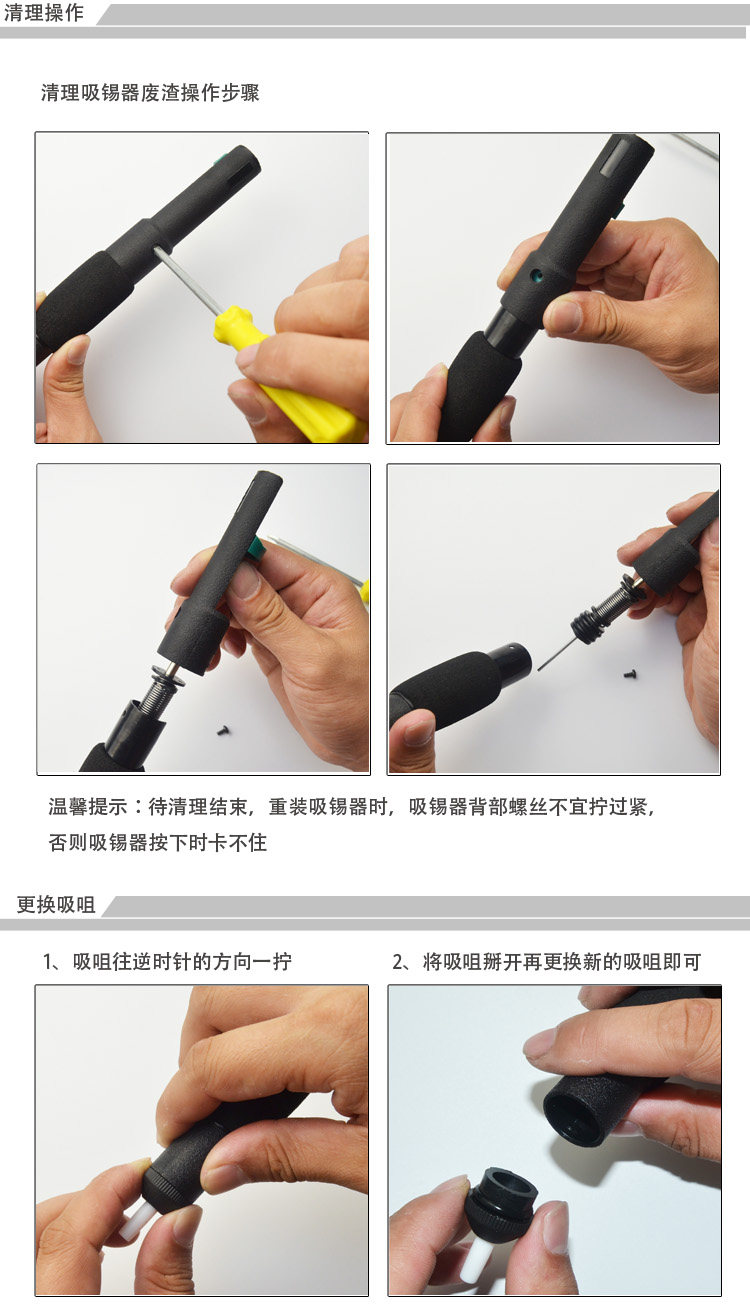 清理操作

清理吸锡器废渣操作步骤

温馨提示：待清理结束，重装吸锡器时，吸锡器背部螺丝不宜拧过紧，否则吸锡器按下时卡不住

更换吸咀

1、吸咀往逆时针的方向一拧

2、将吸咀掰开再更换新的吸咀即可