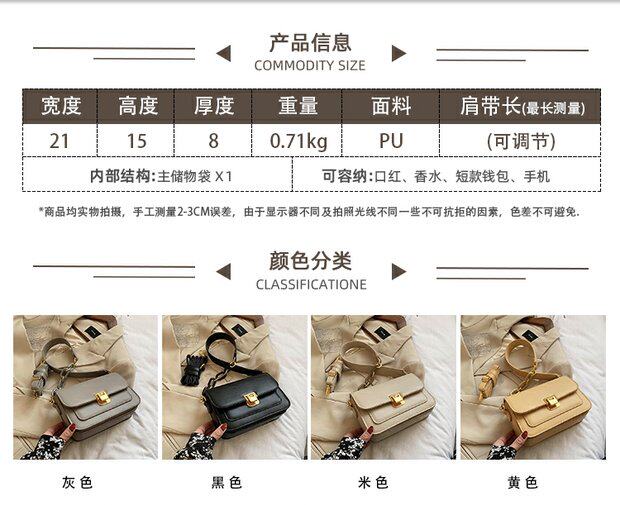 产品信息
COMMODITY SIZE

| 宽度 | 高度 | 厚度 | 重量 | 面料 | 肩带长(最长测量) |
|---|---|---|---|---|---|
| 21 | 15 | 8 | 0.71kg | PU | (可调节) |

内部结构:主储物袋 X1
可容纳:口红、香水、短款钱包、手机

*商品均实物拍摄，手工测量2-3CM误差，由于显示器不同及拍照光线不同一些不可抗拒的因素，色差不可避免.

颜色分类
CLASSIFICATIONE

灰色
黑色
米色
黄色