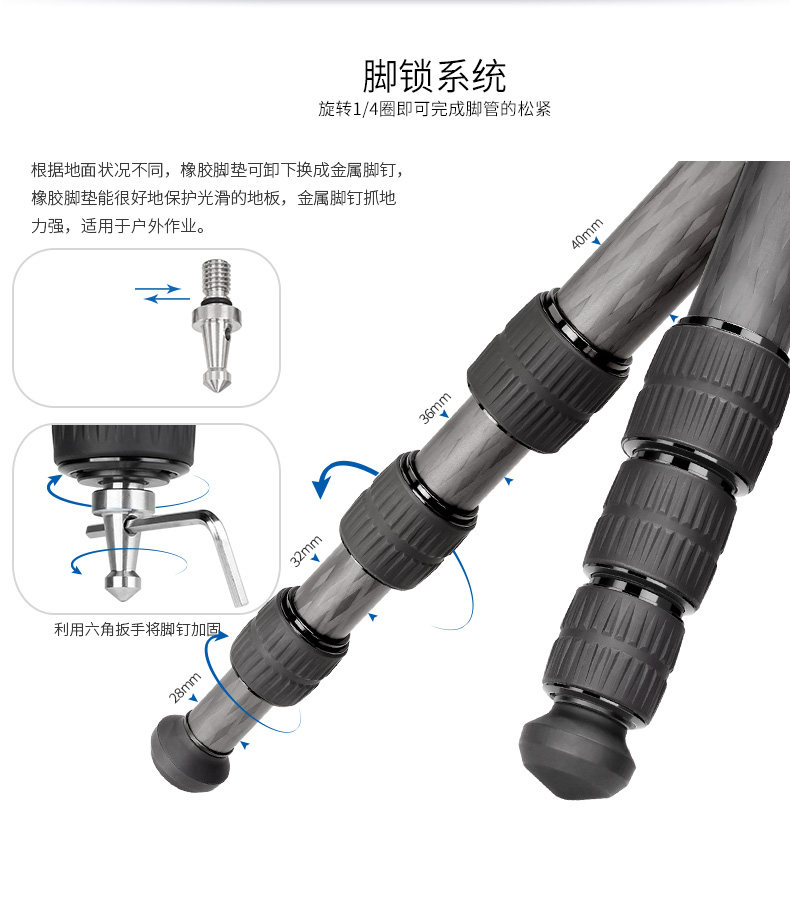 脚锁系统
旋转1/4圈即可完成脚管的松紧

根据地面状况不同，橡胶脚垫可卸下换成金属脚钉，橡胶脚垫能很好地保护光滑的地板，金属脚钉抓地力强，适用于户外作业。

利用六角扳手将脚钉加固

40mm
36mm
32mm
28mm