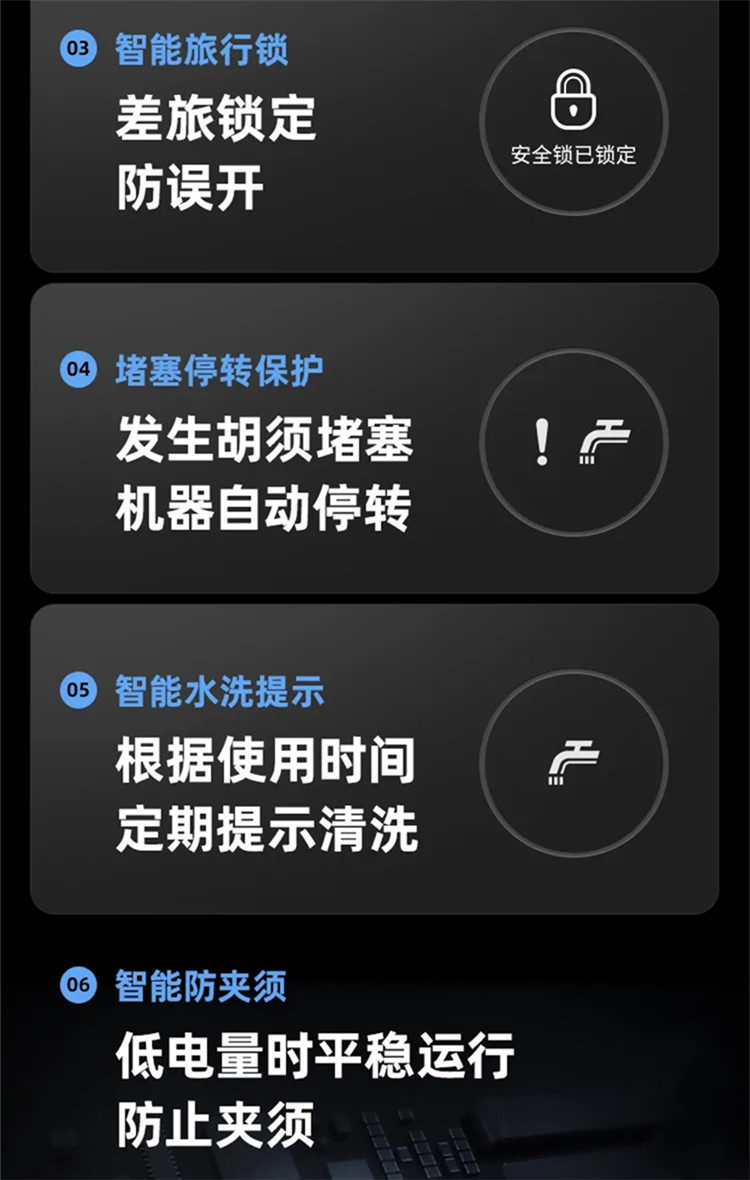 03 智能旅行锁

差旅锁定
防误开

安全锁已锁定

04 堵塞停转保护

发生胡须堵塞
机器自动停转

!

05 智能水洗提示

根据使用时间
定期提示清洗

06 智能防夹须

低电量时平稳运行
防止夹须