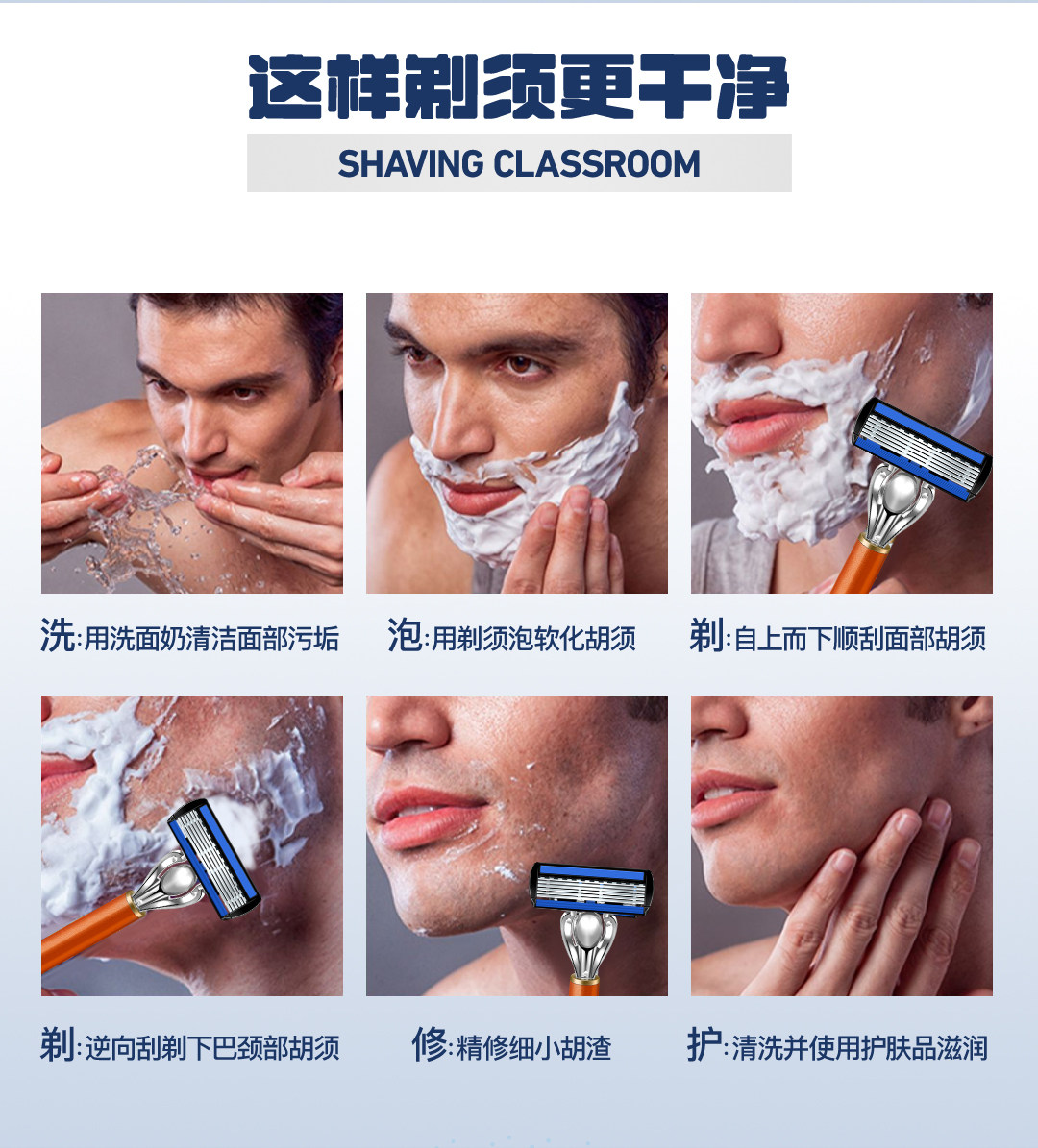 这样剃须更干净

SHAVING CLASSROOM

洗:用洗面奶清洁面部污垢

泡:用剃须泡软化胡须

剃:自上而下顺刮面部胡须

剃:逆向刮剃下巴颈部胡须

修:精修细小胡渣

护:清洗并使用护肤品滋润