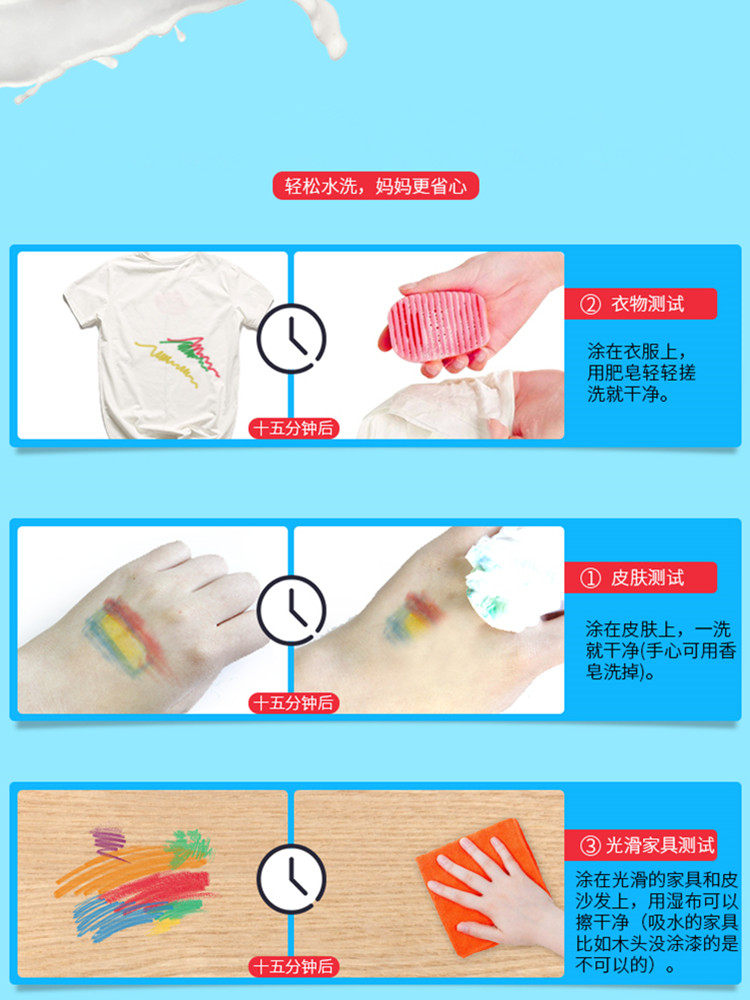 轻松水洗，妈妈更省心

十五分钟后

② 衣物测试

涂在衣服上，用肥皂轻轻搓洗就干净。

十五分钟后

① 皮肤测试

涂在皮肤上，一洗就干净(手心可用香皂洗掉)。

十五分钟后

③ 光滑家具测试

涂在光滑的家具和皮沙发上，用湿布可以擦干净（吸水的家具比如木头没涂漆的是不可以的）。