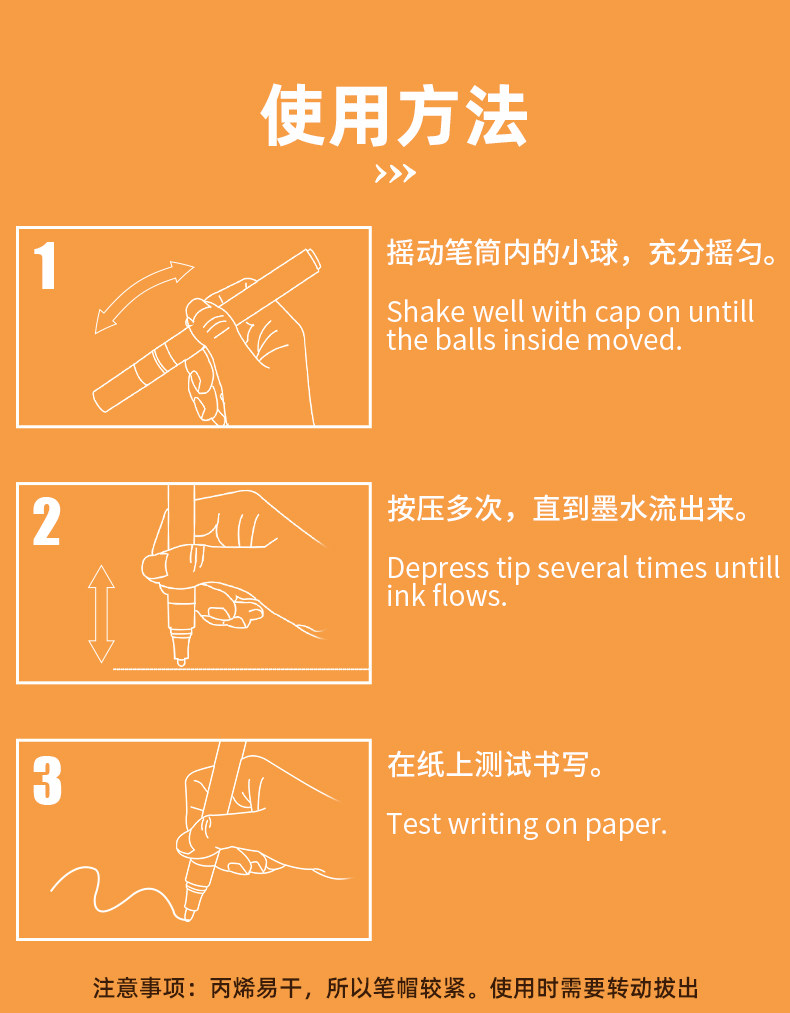 使用方法

>>>

1

摇动笔筒内的小球，充分摇匀。

Shake well with cap on untill the balls inside moved.

2

按压多次，直到墨水流出来。

Depress tip several times untill ink flows.

3

在纸上测试书写。

Test writing on paper.

注意事项：丙烯易干，所以笔帽较紧。使用时需要转动拔出